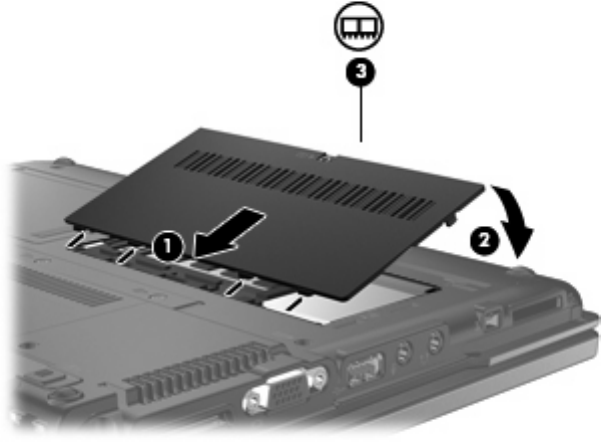 3

1

2