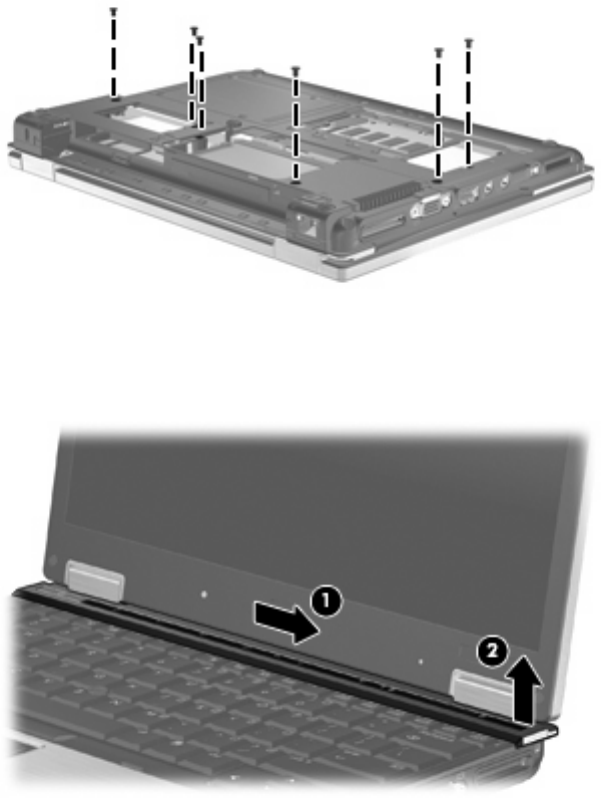 1

2