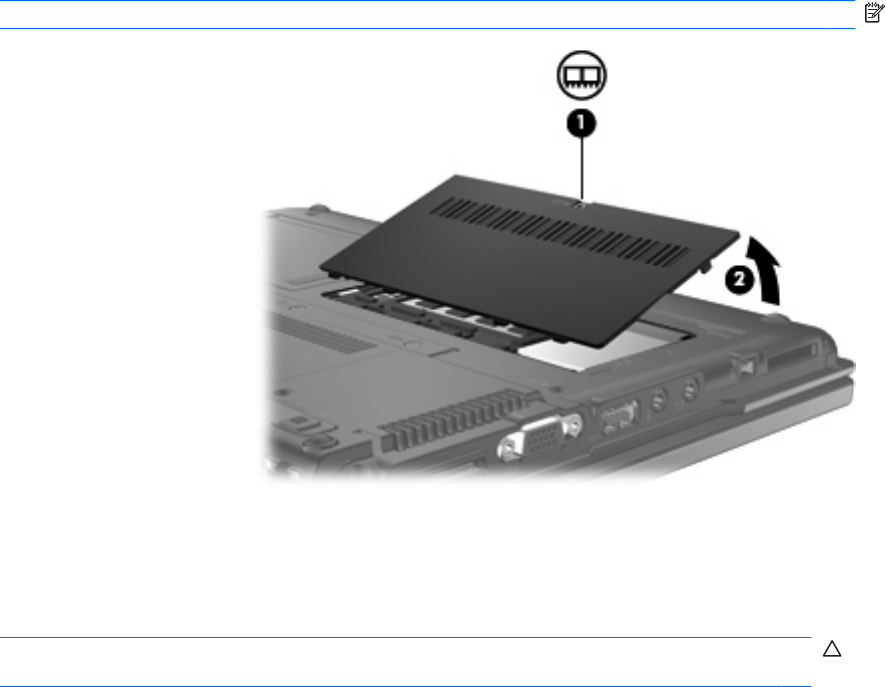 1

2