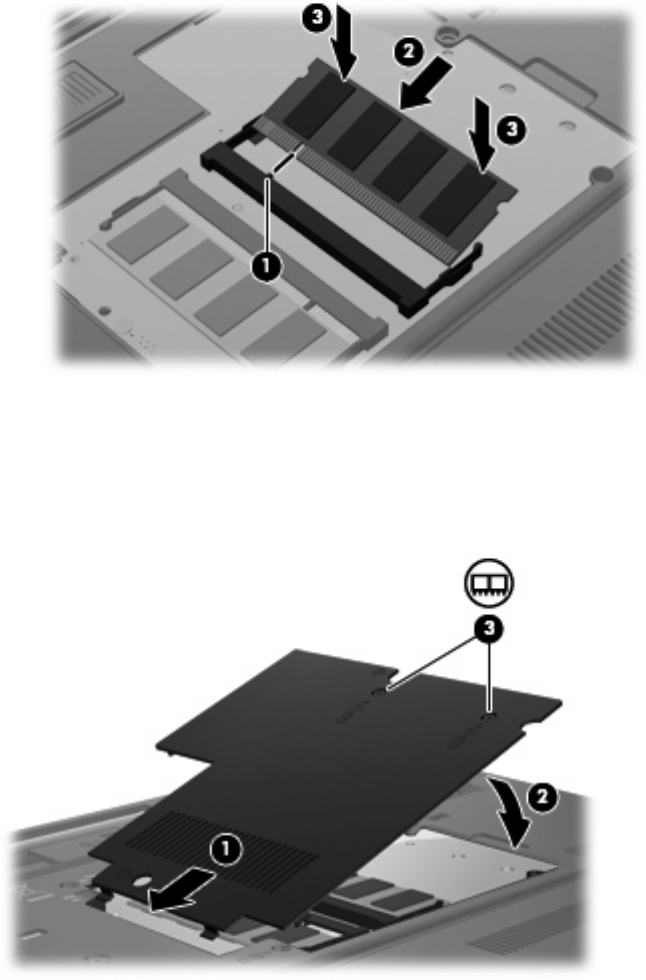 3
2
3
1

3
2
1