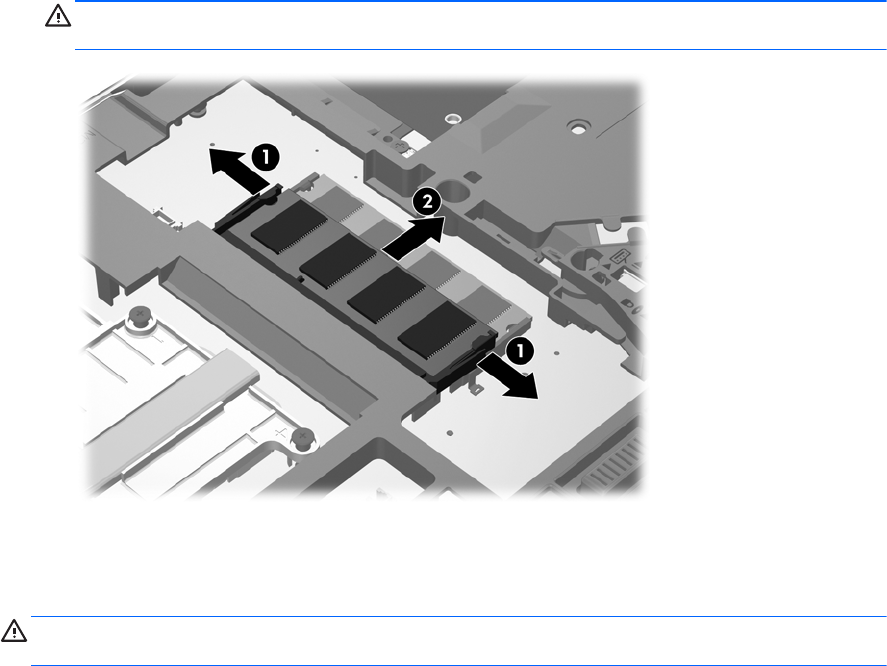 1

2

1