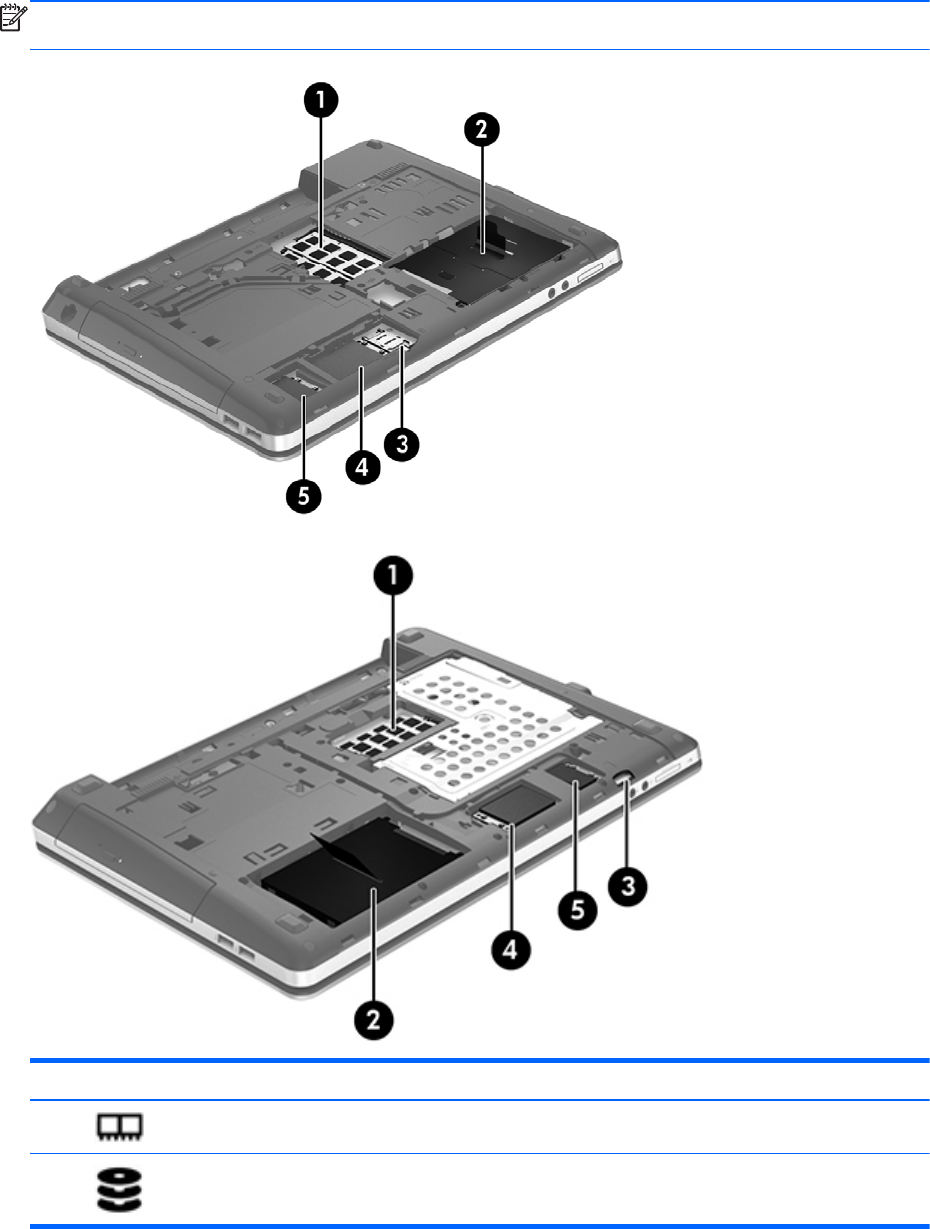 1

2

3

4

5

1

2

3

4

5