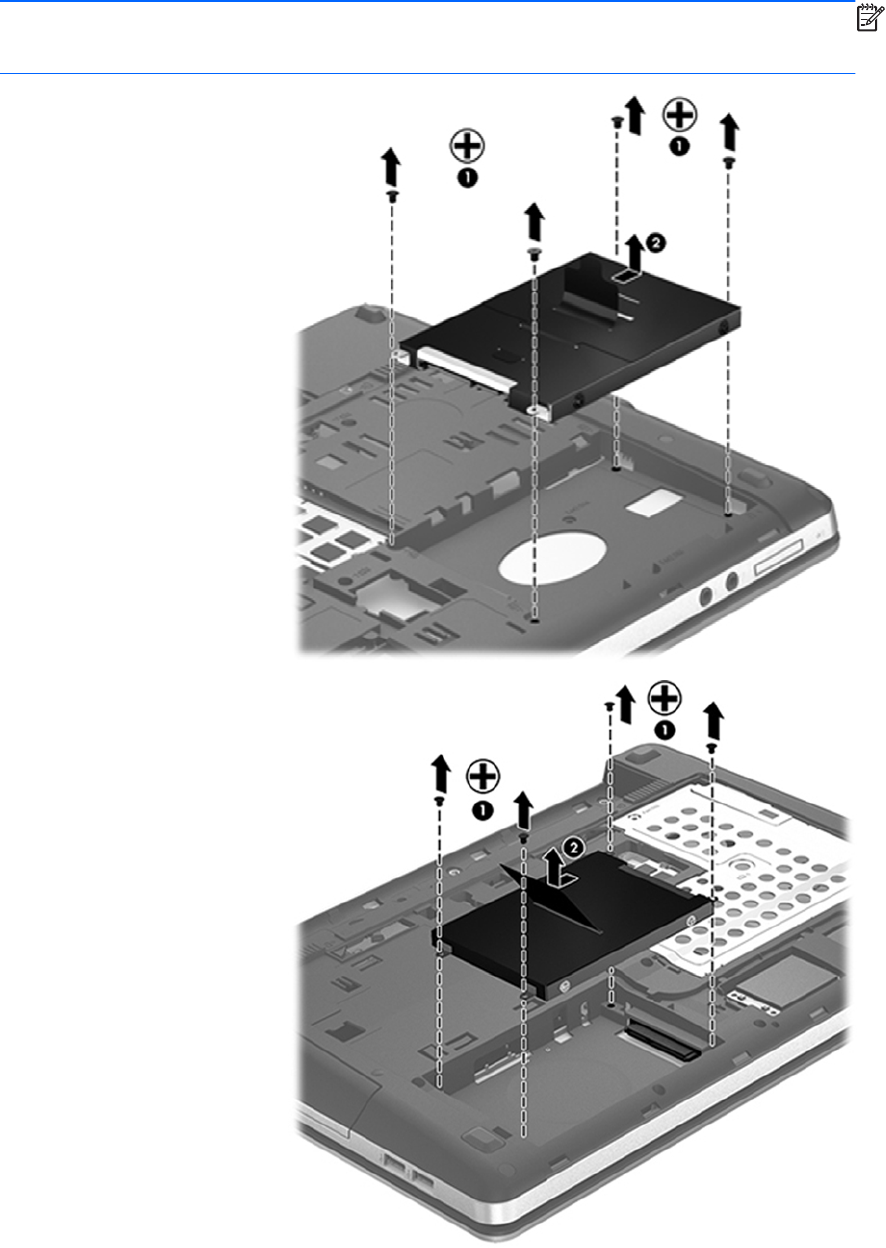 1

1

2

1

1

2