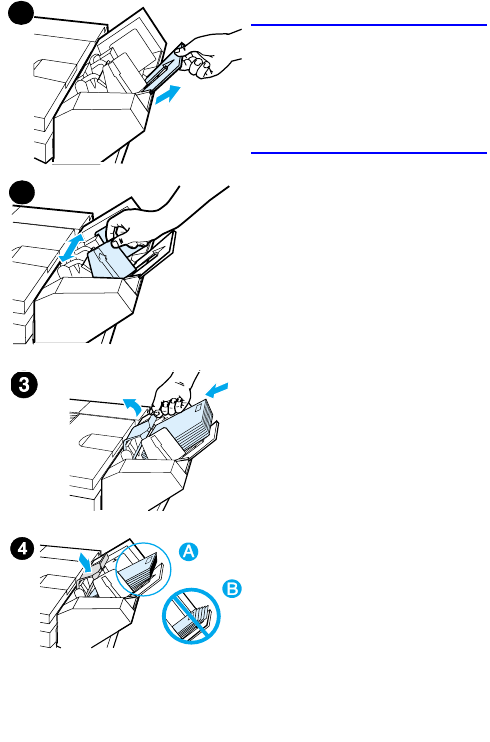 3

4

A

B