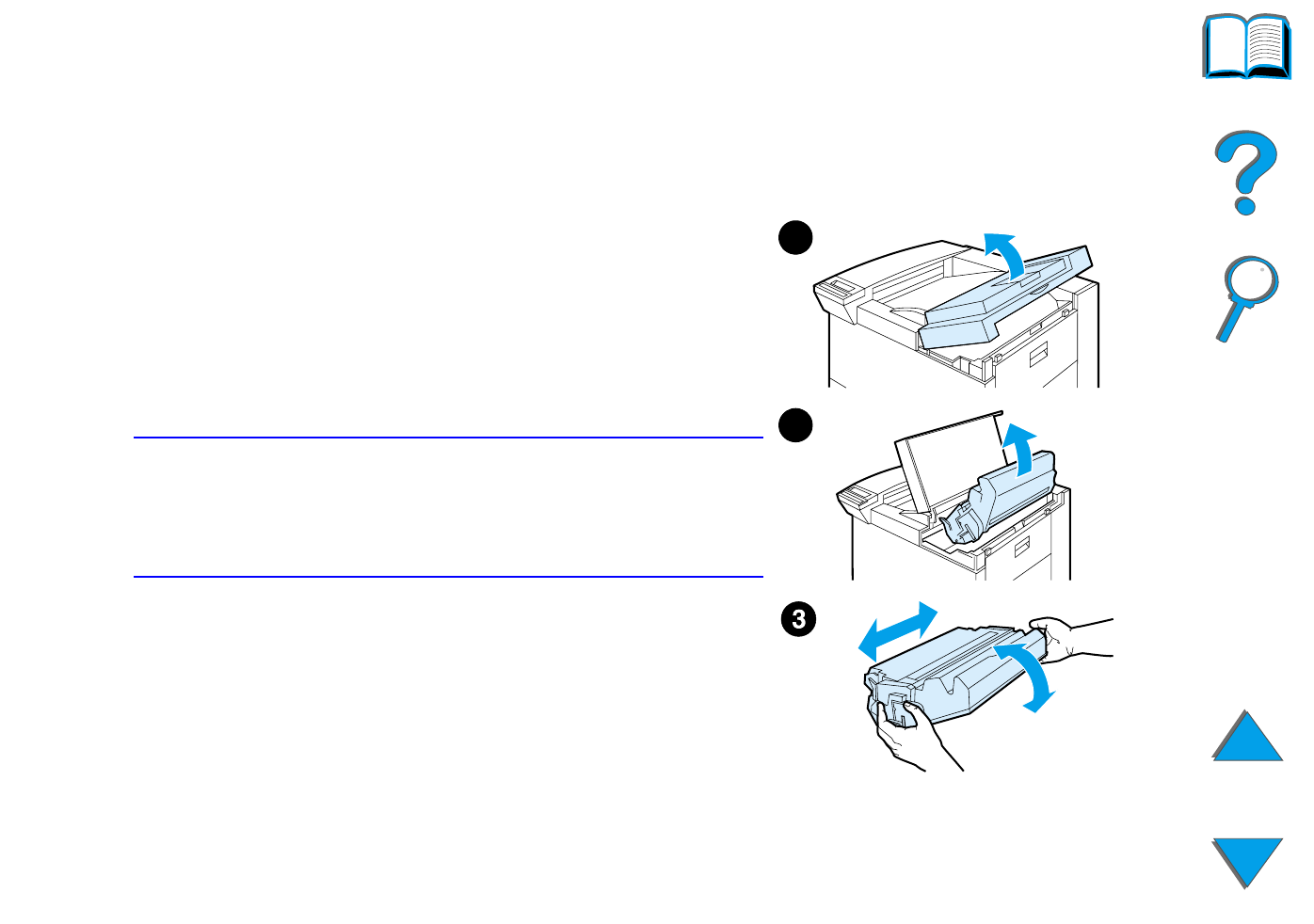 3