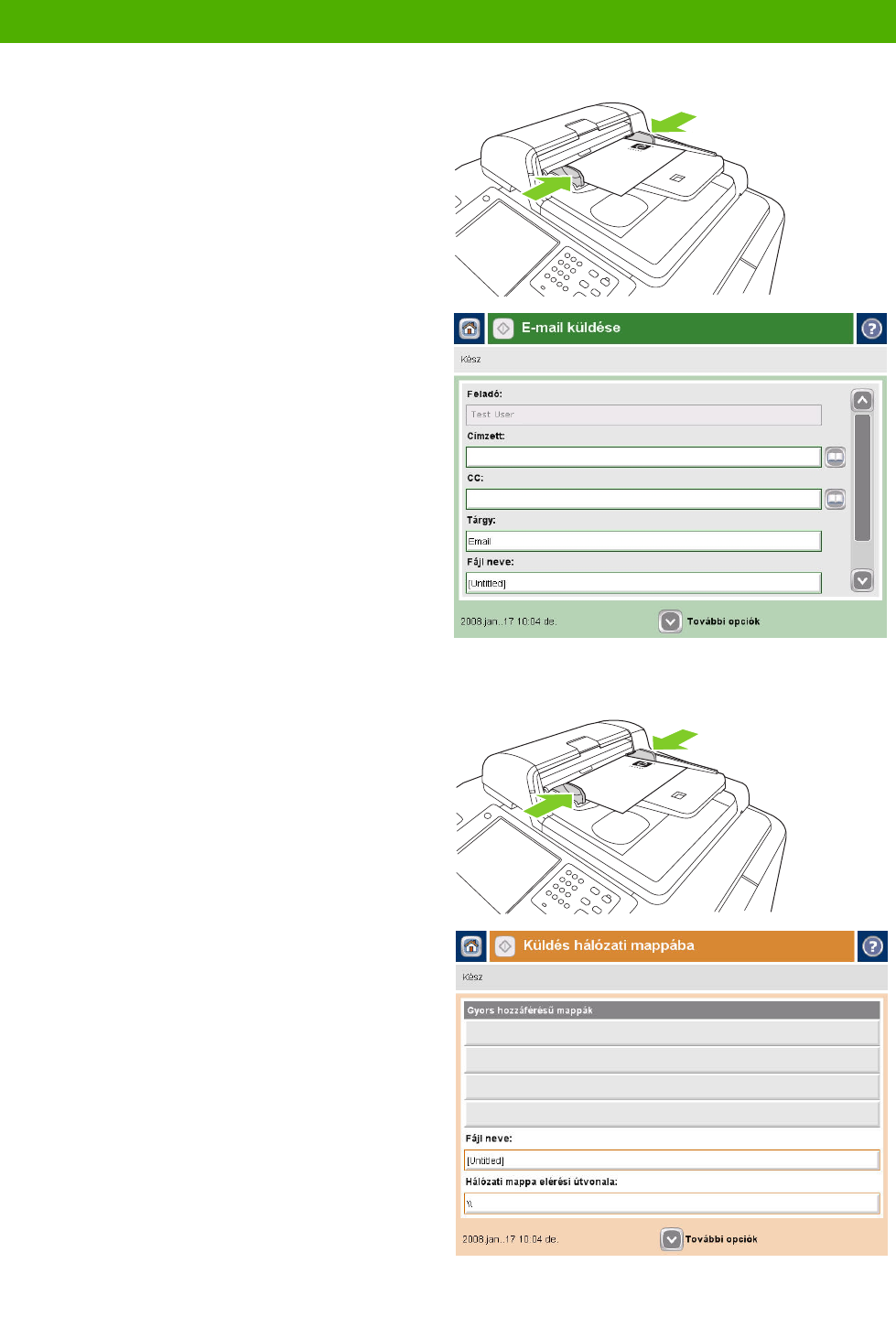 E-mail küldése

Kész

Feladó:

Test User

Címzett:

CC:

Tárgy:

Email

Fájl neve:

[Untitled]

2008.jan..17 10:04 de.

További opciók

Küldés hálózati mappába

Kész

Gyors hozzáférésű mappák

Fájl neve:

[Untitled]

Hálózati mappa elérési útvonala:

\\

2008.jan..17 10:04 de.

További opciók