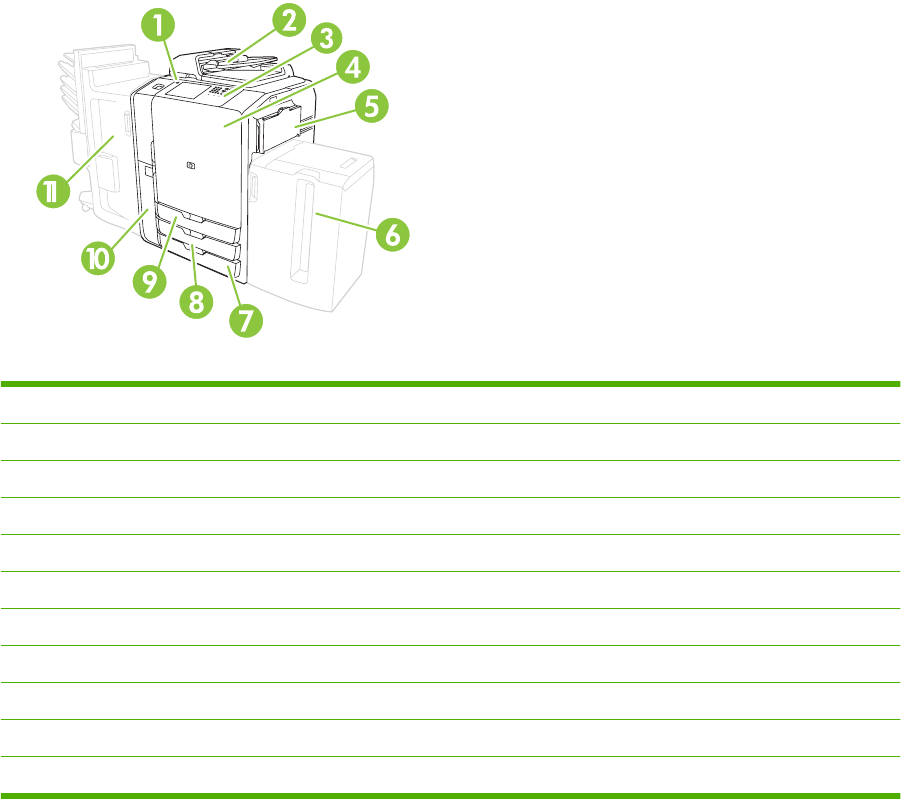 1
2
3
4
5
6
7
8
9
10
11