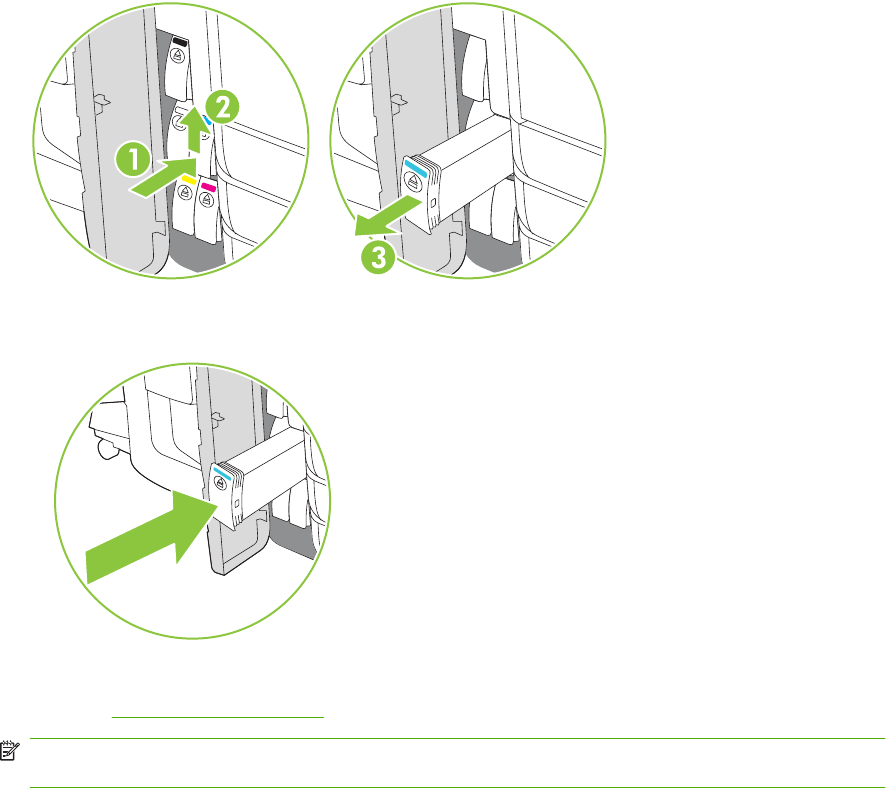 1
2
3