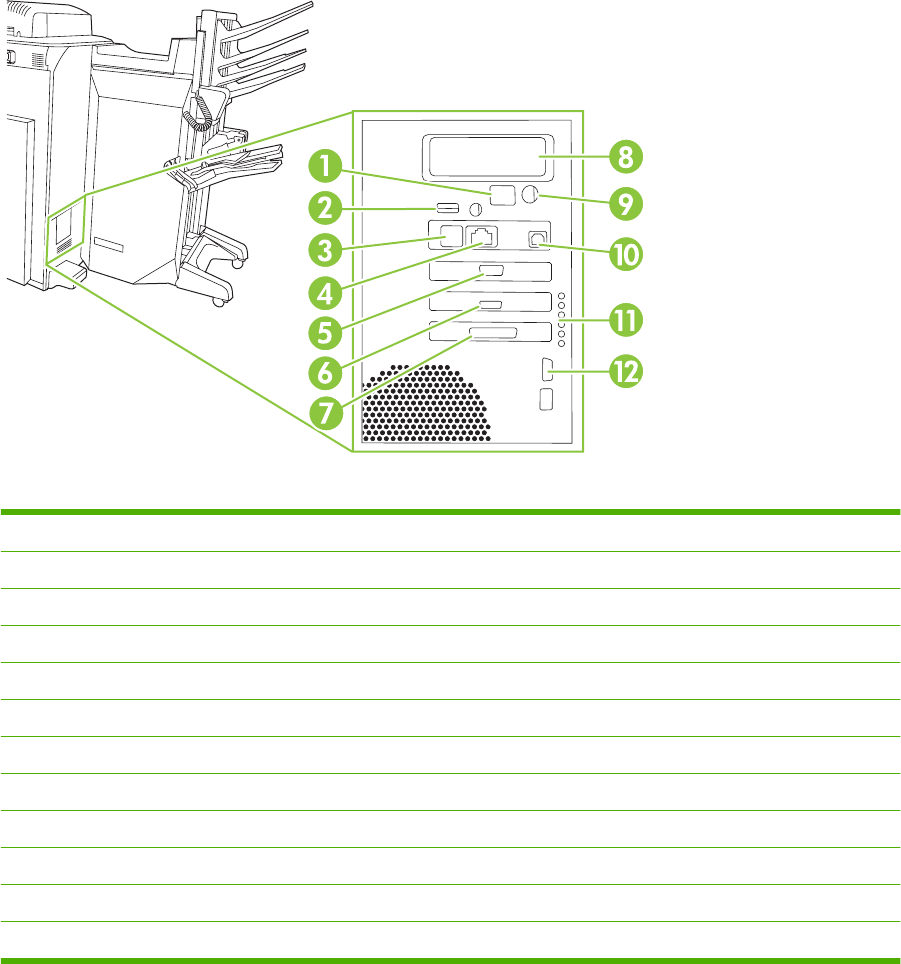 1
2
3
4
5
6
7
8
9
10
11
12