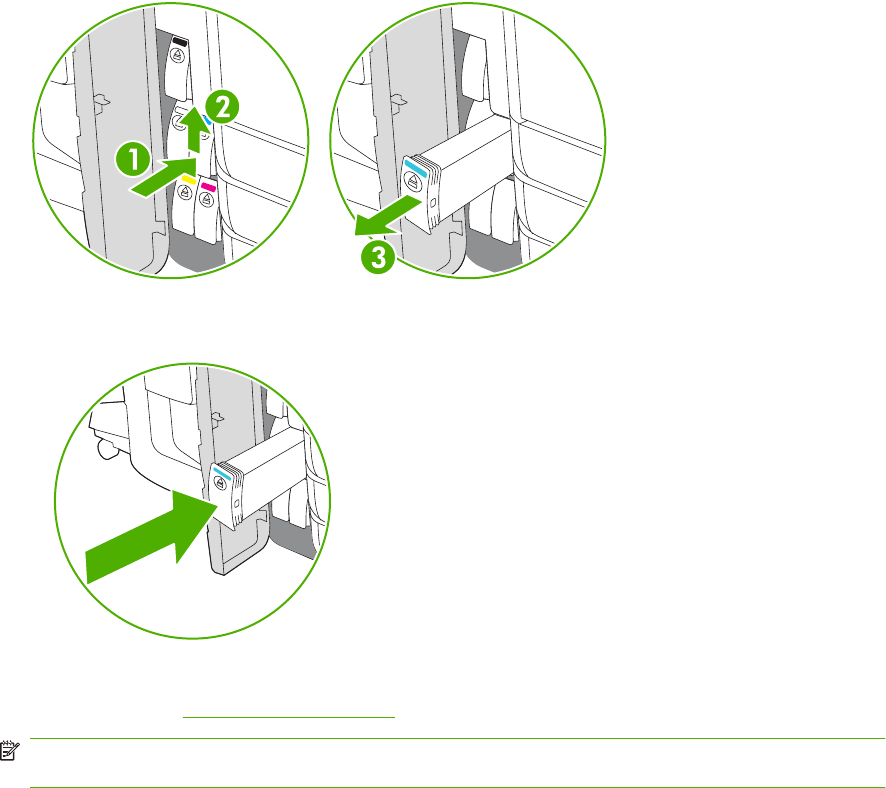 1
2
3