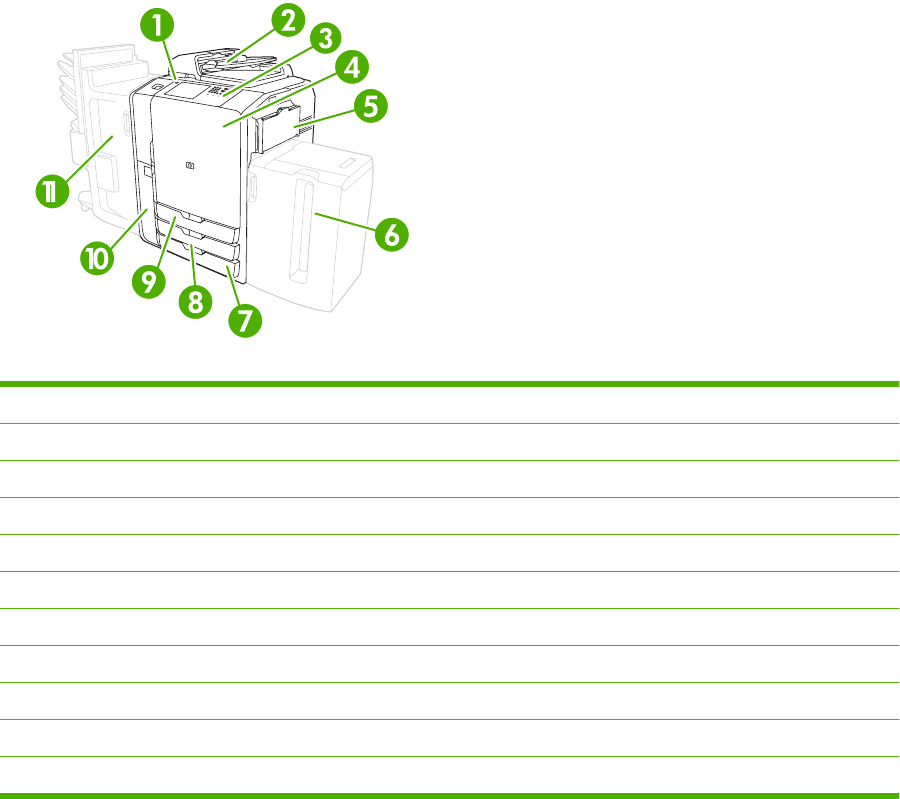 1
2
3
4
5
6
7
8
9
10
11