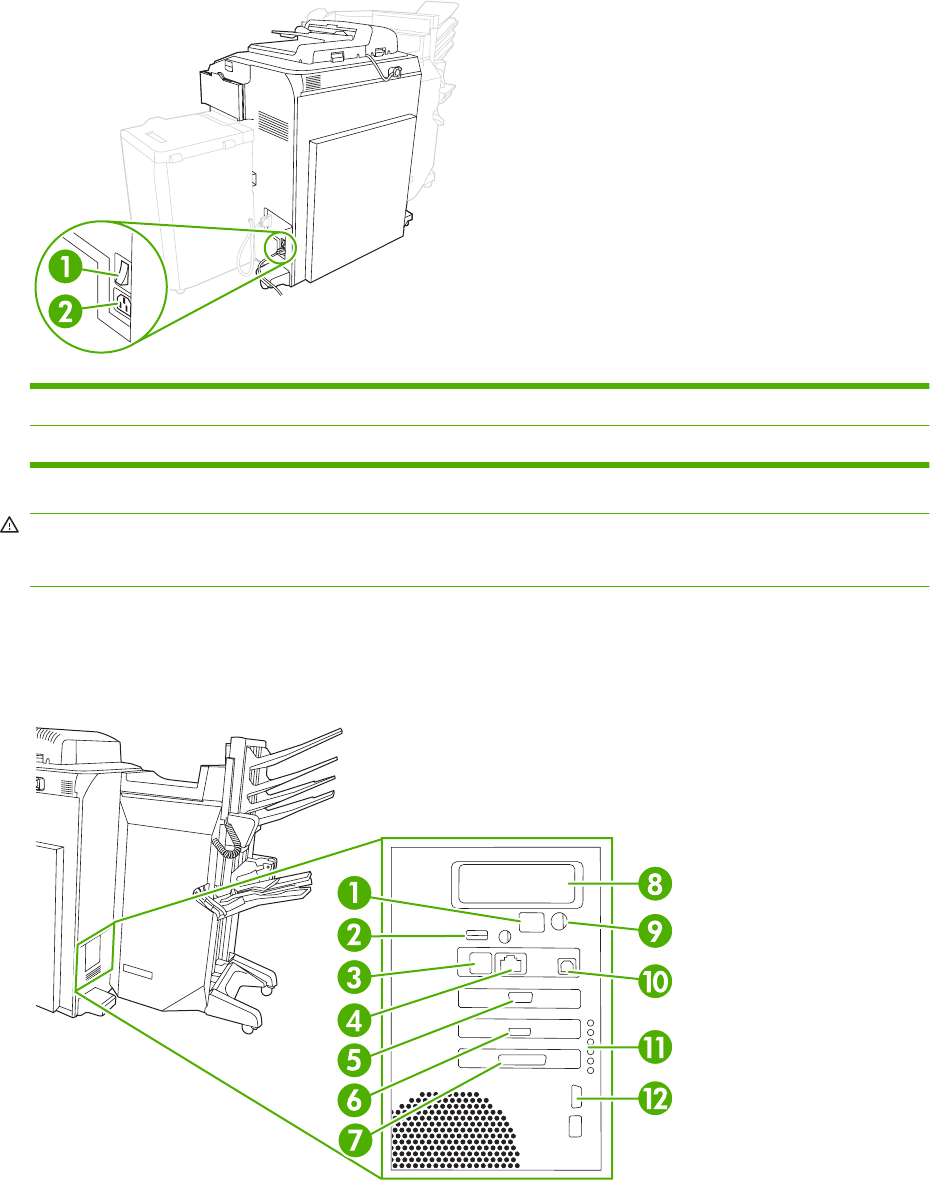 1
2

1
2
3
4
5
6
7
8
9
10
11
12