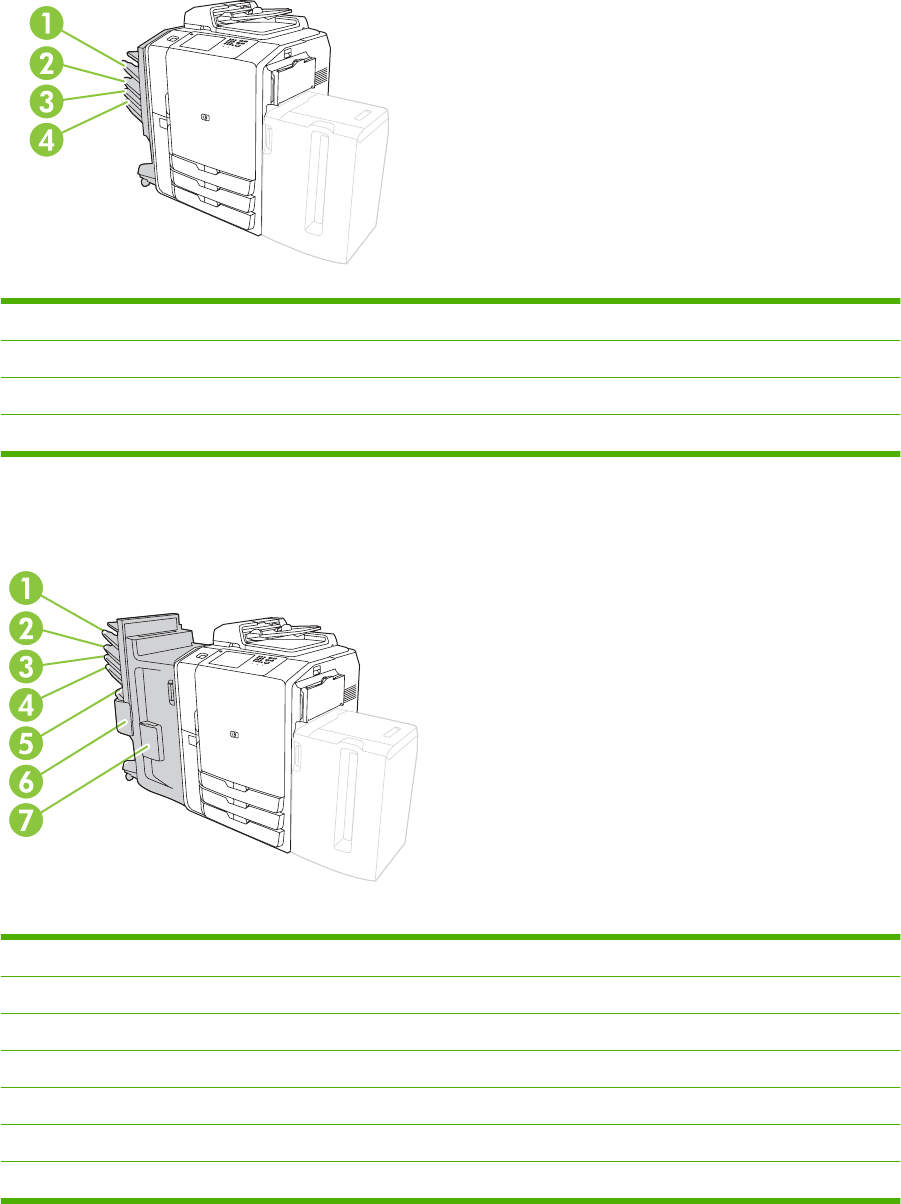 1
2
3
4

1
2
3
4
5
6
7