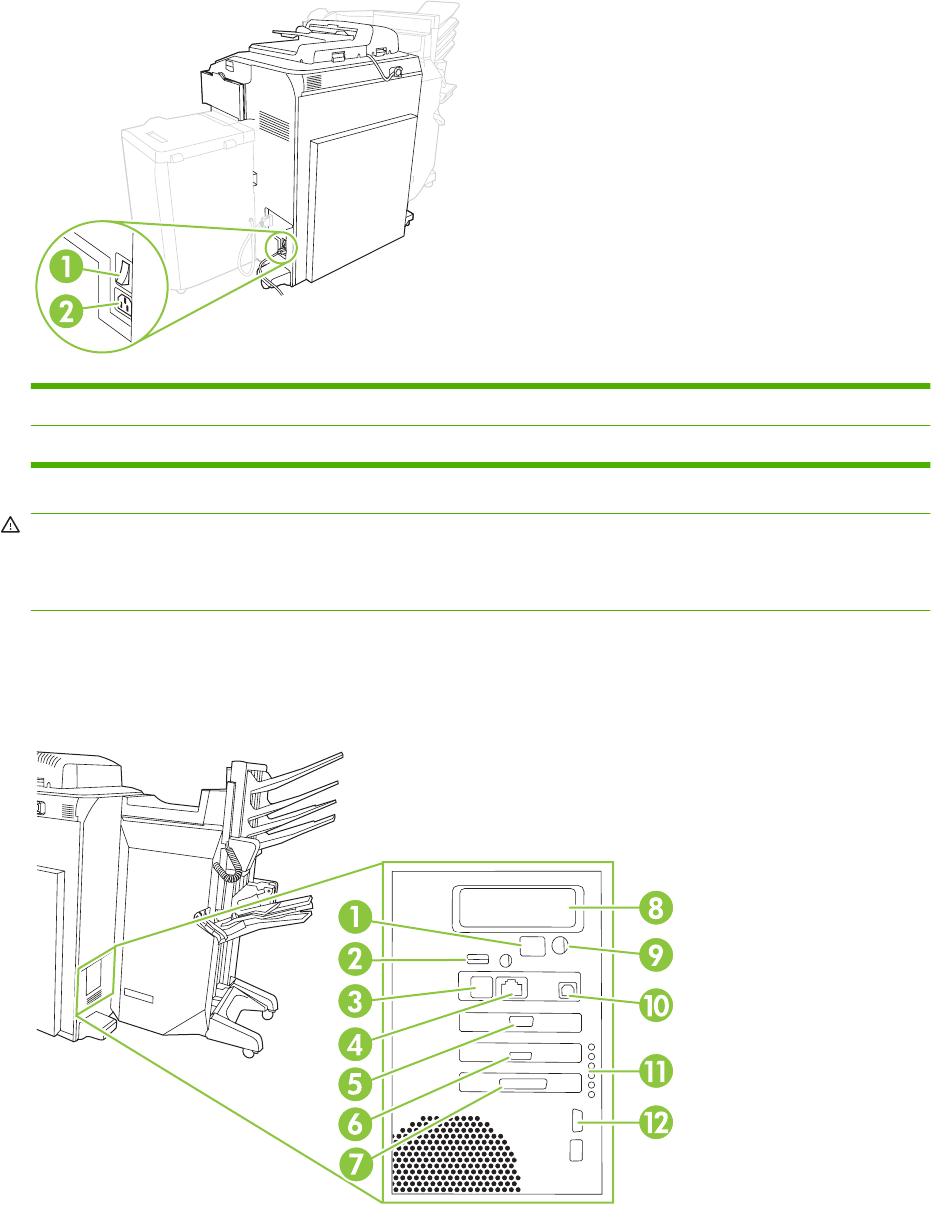 1
2

1
2
3
4
5
6
7
8
9
10
11
12