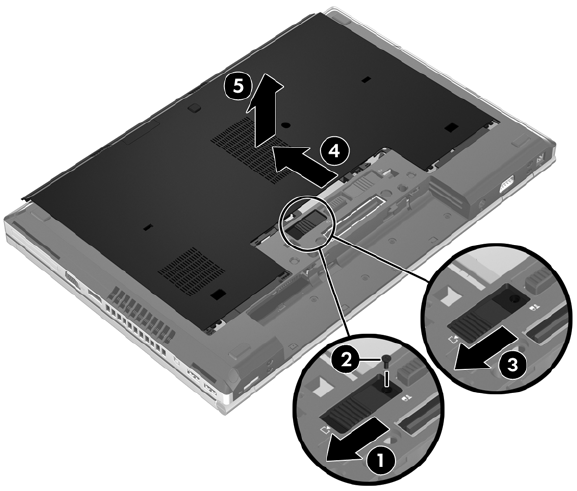 5
4
2
3
1