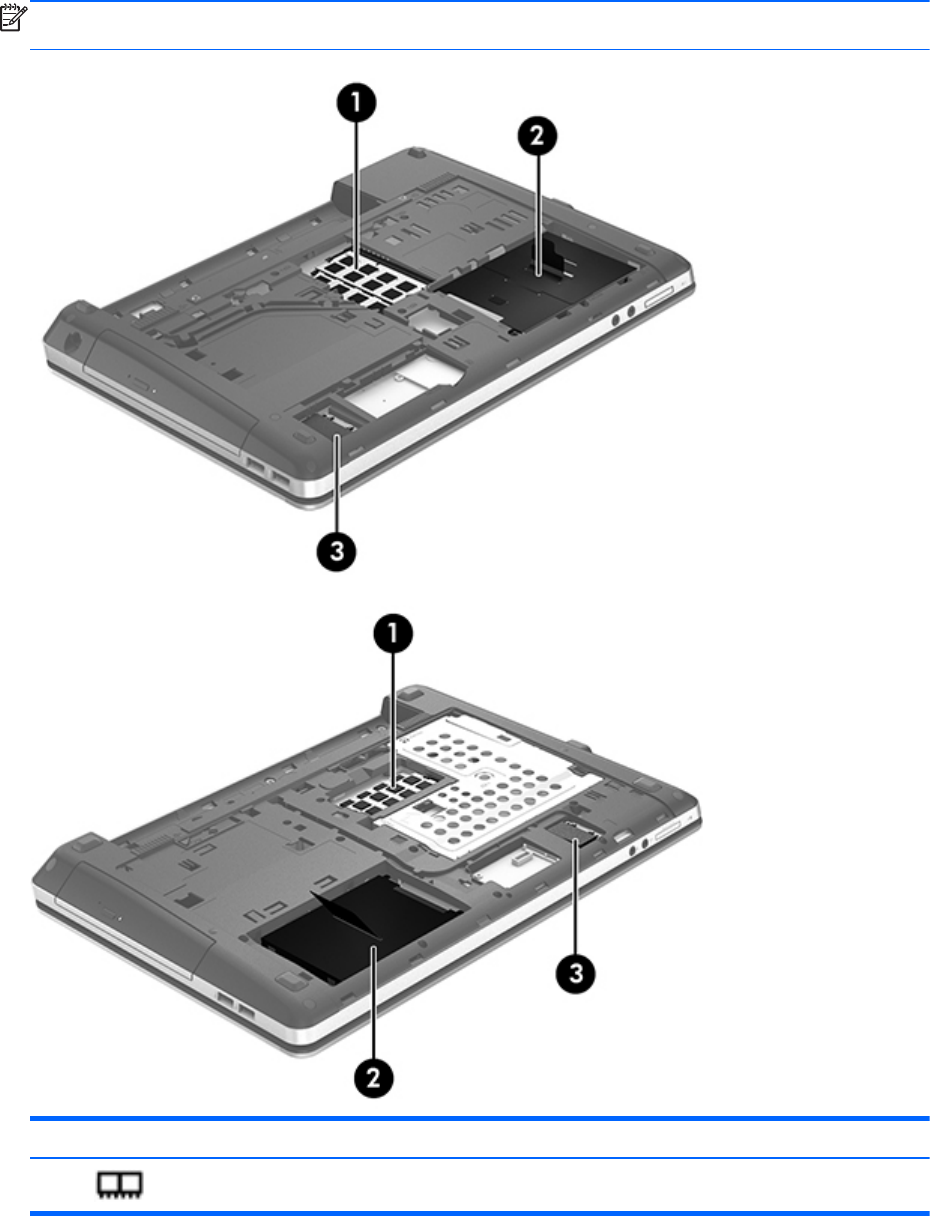 1

2

3

1

3

2