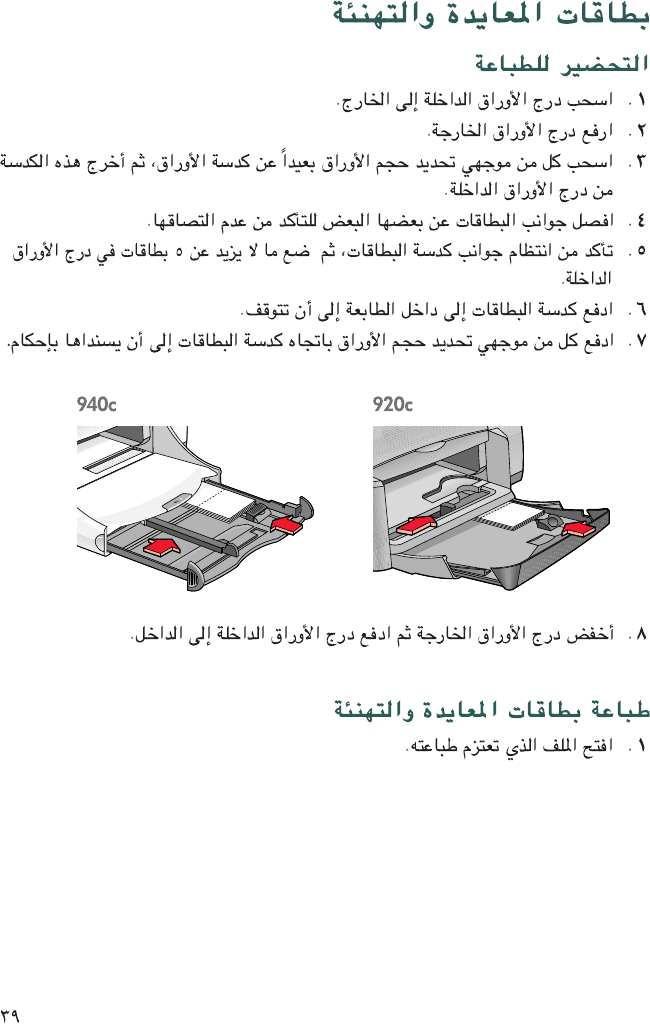 بطاقات المعايدة والتهنئة

التحضير للطباعة

١. اسحب درج الأوراق الداخلة إلى الخارج.

٢. ارفع درج الأوراق الخارجة.

٣. اسحب كل من موجهي تحديد حجم الأوراق بعيداً عن كدسة الأوراق، ثم أخرج هذه الكدسة من درج الأوراق الداخلة.

٤. افصل جوانب البطاقات عن بعضها البعض للتأكد من عدم التصاقها.

٥. تأكد من انتظام جوانب كدسة البطاقات، ثم ضع ما لا يزيد عن ٥ بطاقات في درج الأوراق الداخلة.

٦. ادفع كدسة البطاقات إلى داخل الطابعة إلى أن تتوقف.

٧. ادفع كل من موجهي تحديد حجم الأوراق باتجاه كدسة البطاقات إلى أن يسنداها بإحكام.

940c

920c

٨. أخفض درج الأوراق الخارجة ثم ادفع درج الأوراق الداخلة إلى الداخل.

طباعة بطاقات المعايدة والتهنئة

١. افتح الملف الذي تعتزم طباعته.

٣٩