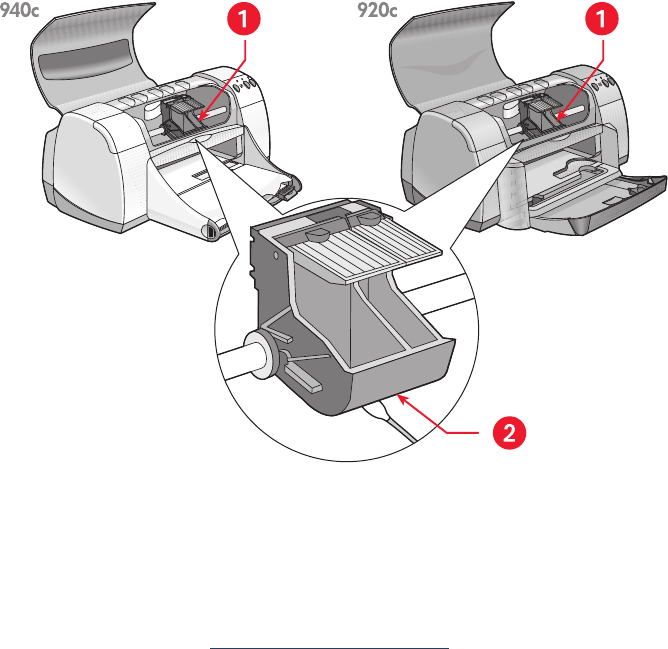 940c
1
920c
1
2