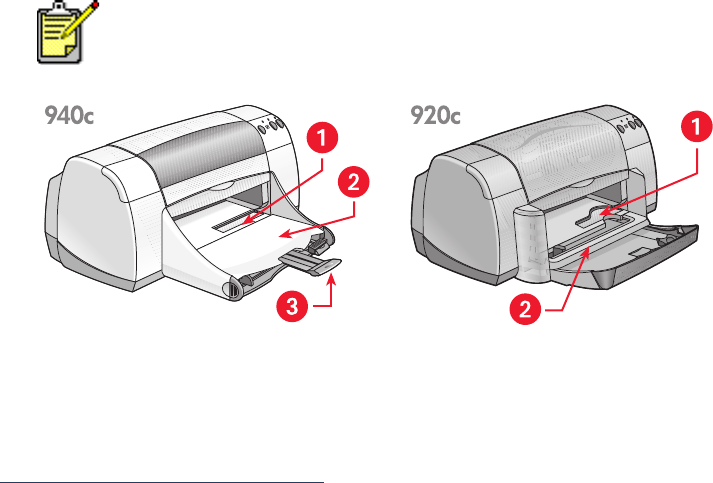 940c

1

2

3

920c

1

2