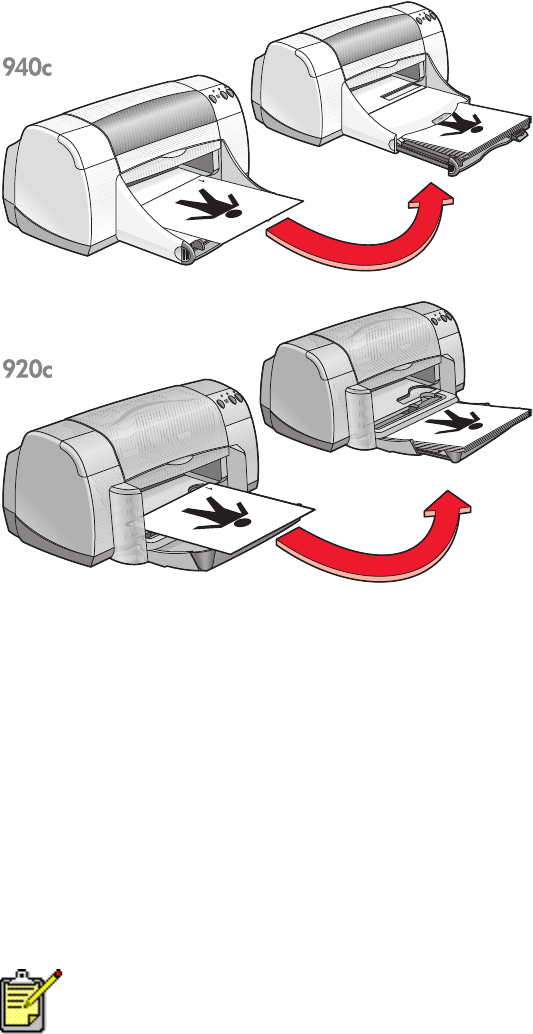 940c

920c