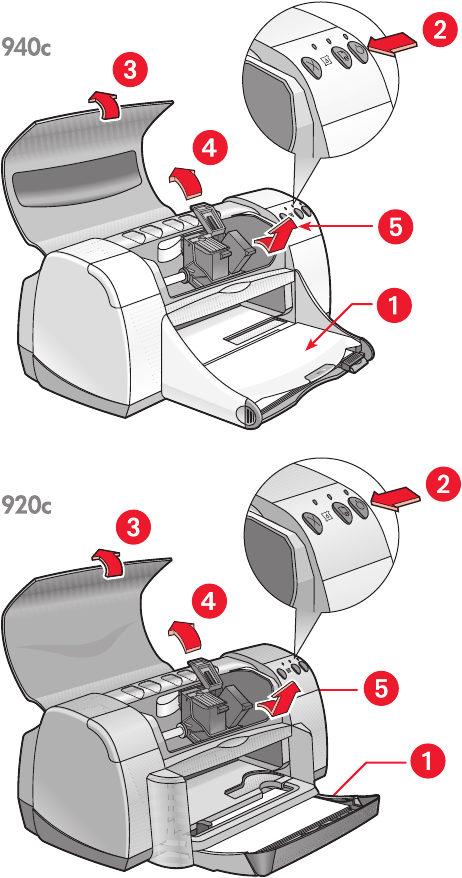 940c

3

2

4

5

1

920c

3

2

4

5

1