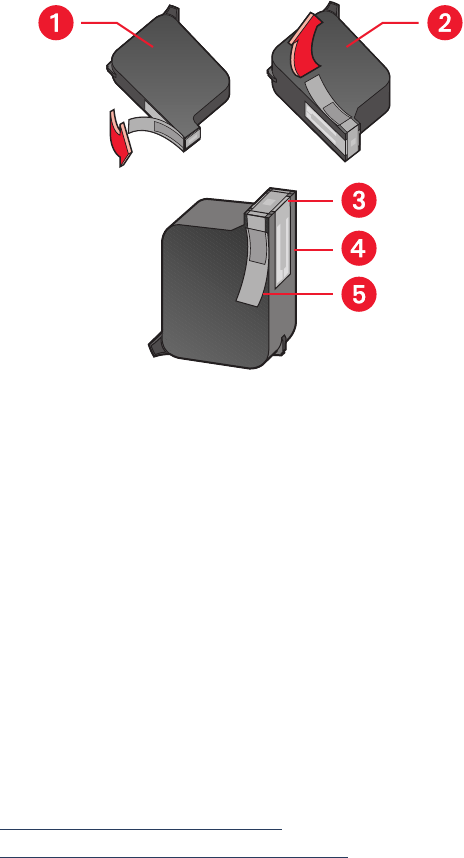 1
2
3
4
5