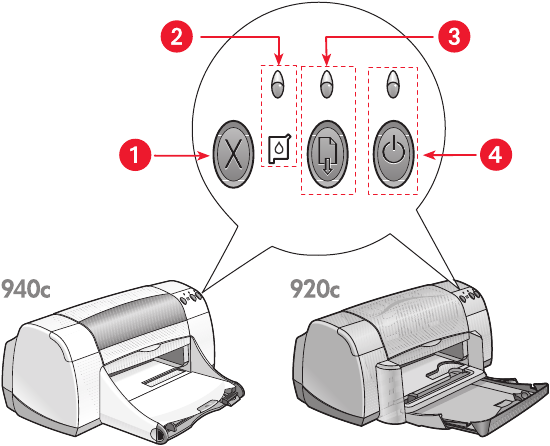 2
3
1
4
940c
920c