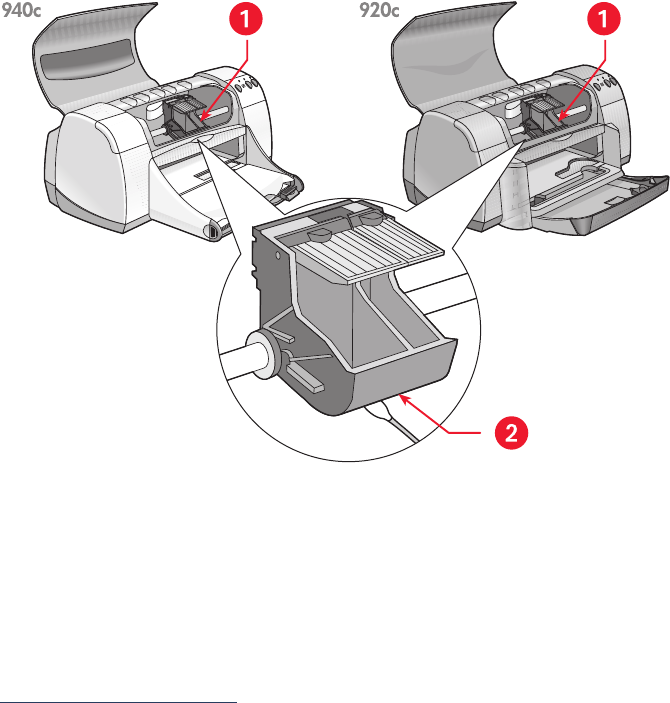 940c

1

920c

1

2