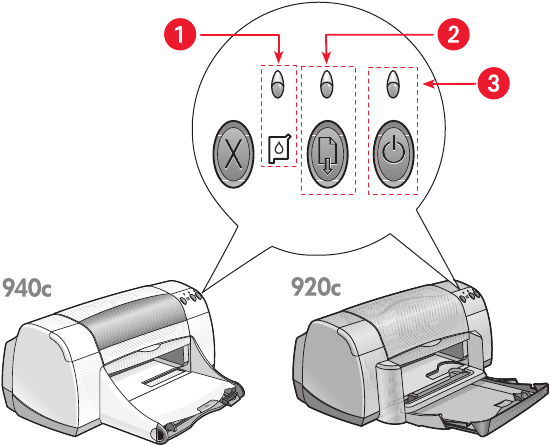 1
2
3
940c
920c