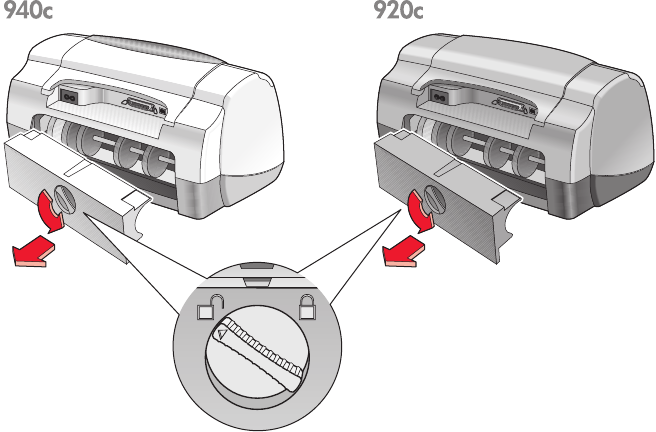 940c

920c