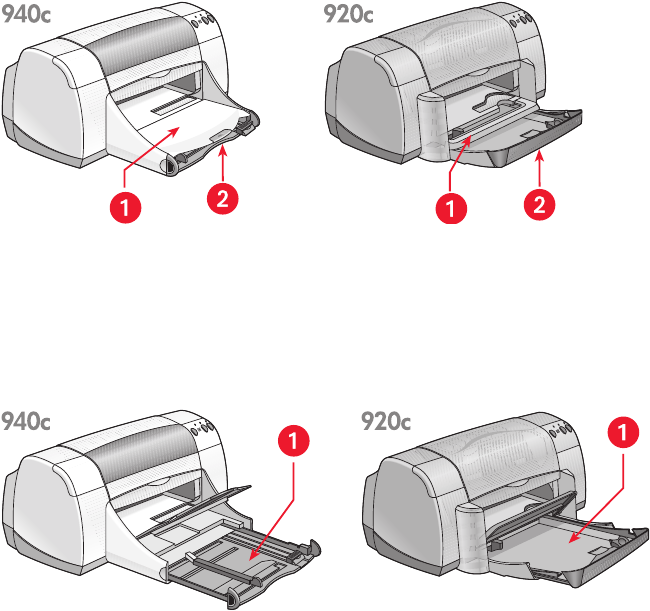 940c

1

2

920c

1

2

940c

1

920c

1