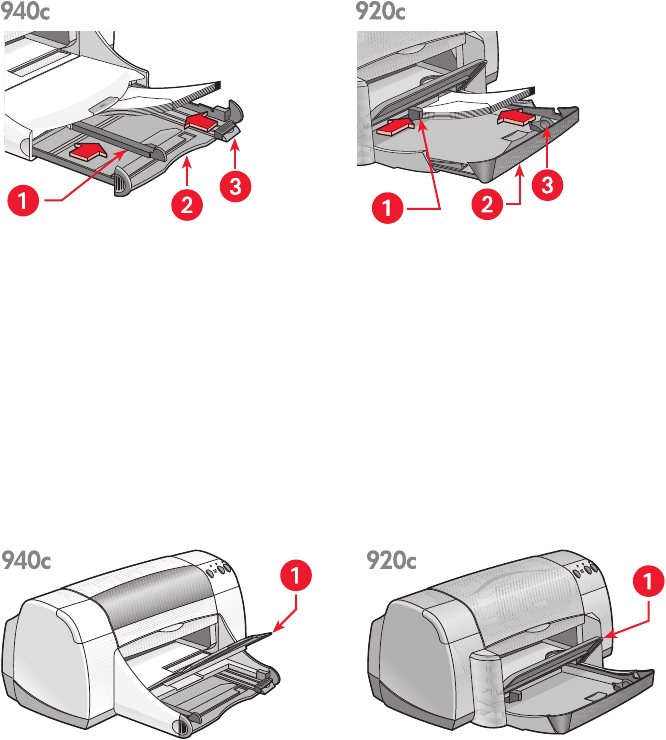 940c

1
2
3

920c

1
2
3

940c

1

920c

1