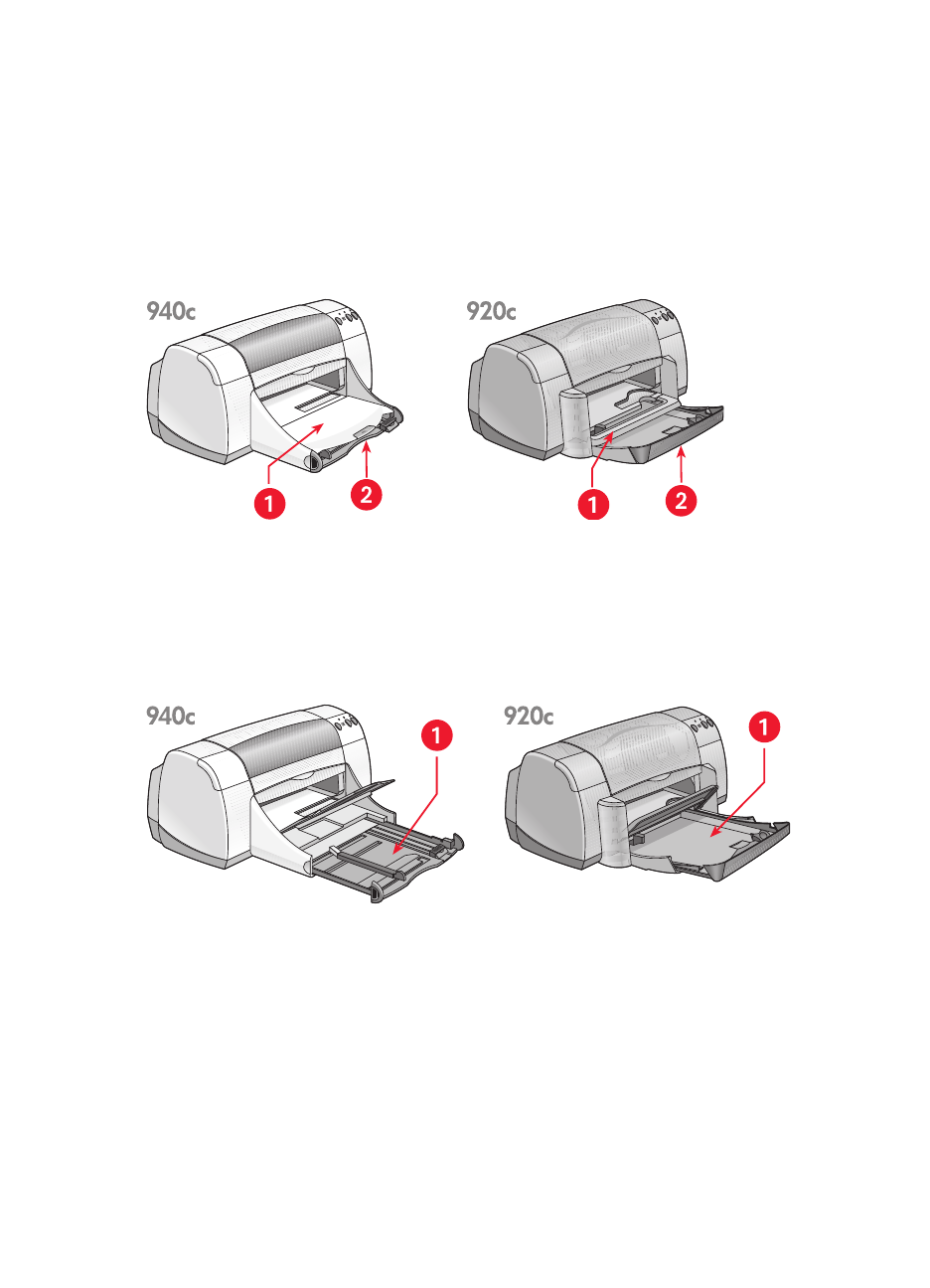 940c

1

2

920c

1

2

940c

1

920c

1