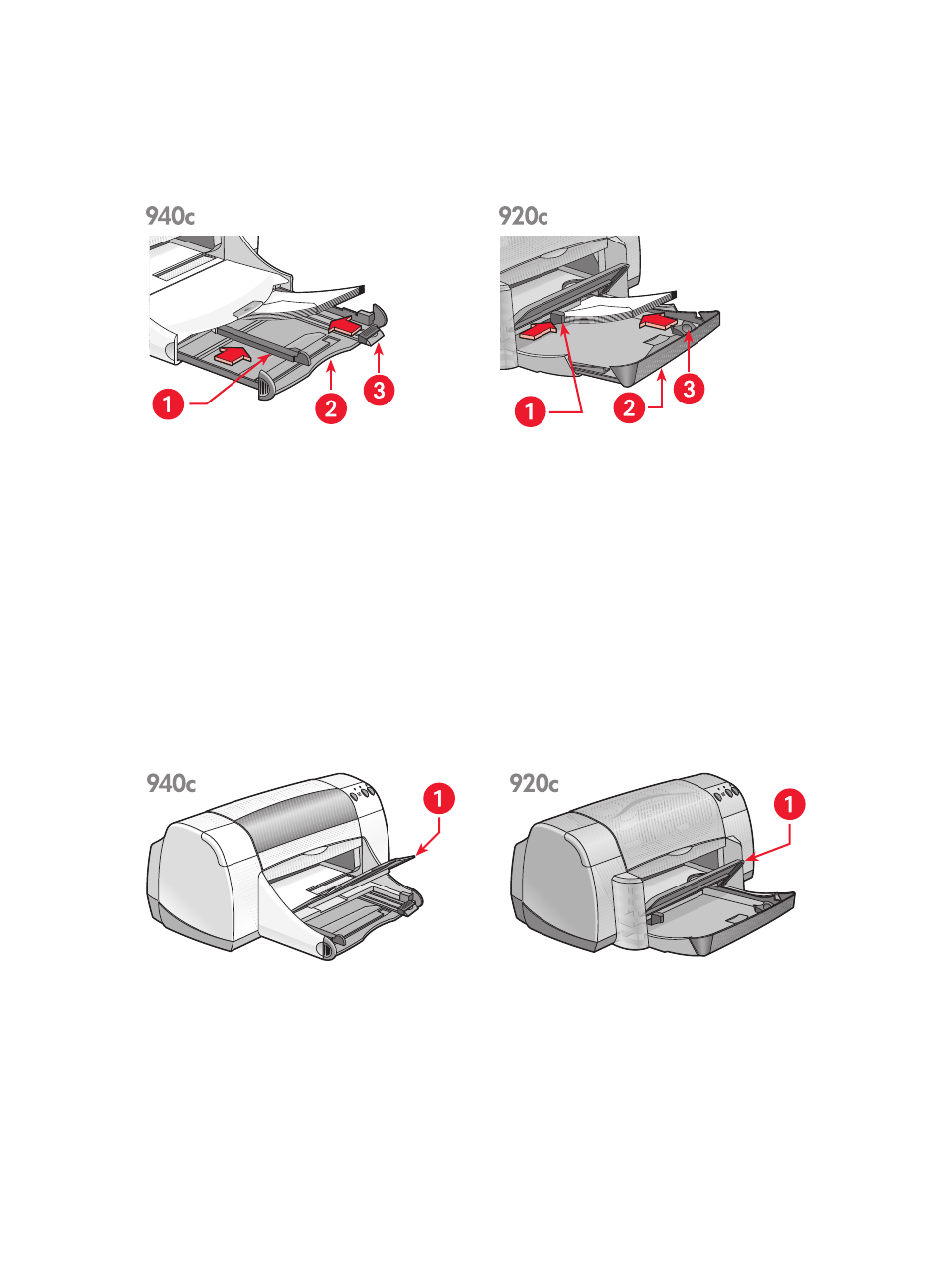 940c

1 2 3

920c

1 2 3

940c

1

920c

1