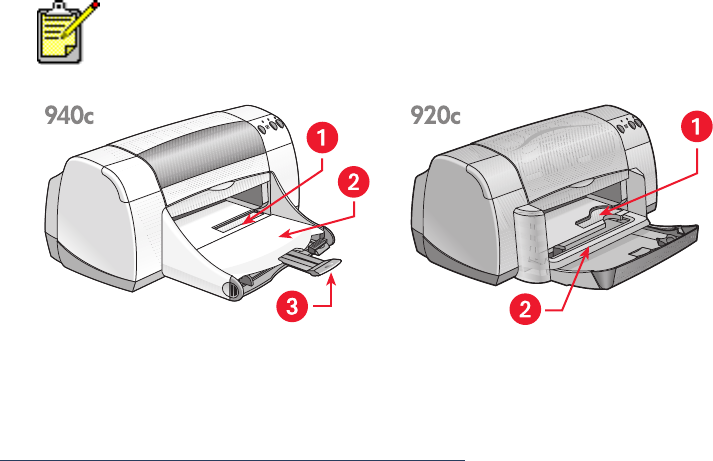 940c

1

2

3

920c

1

2