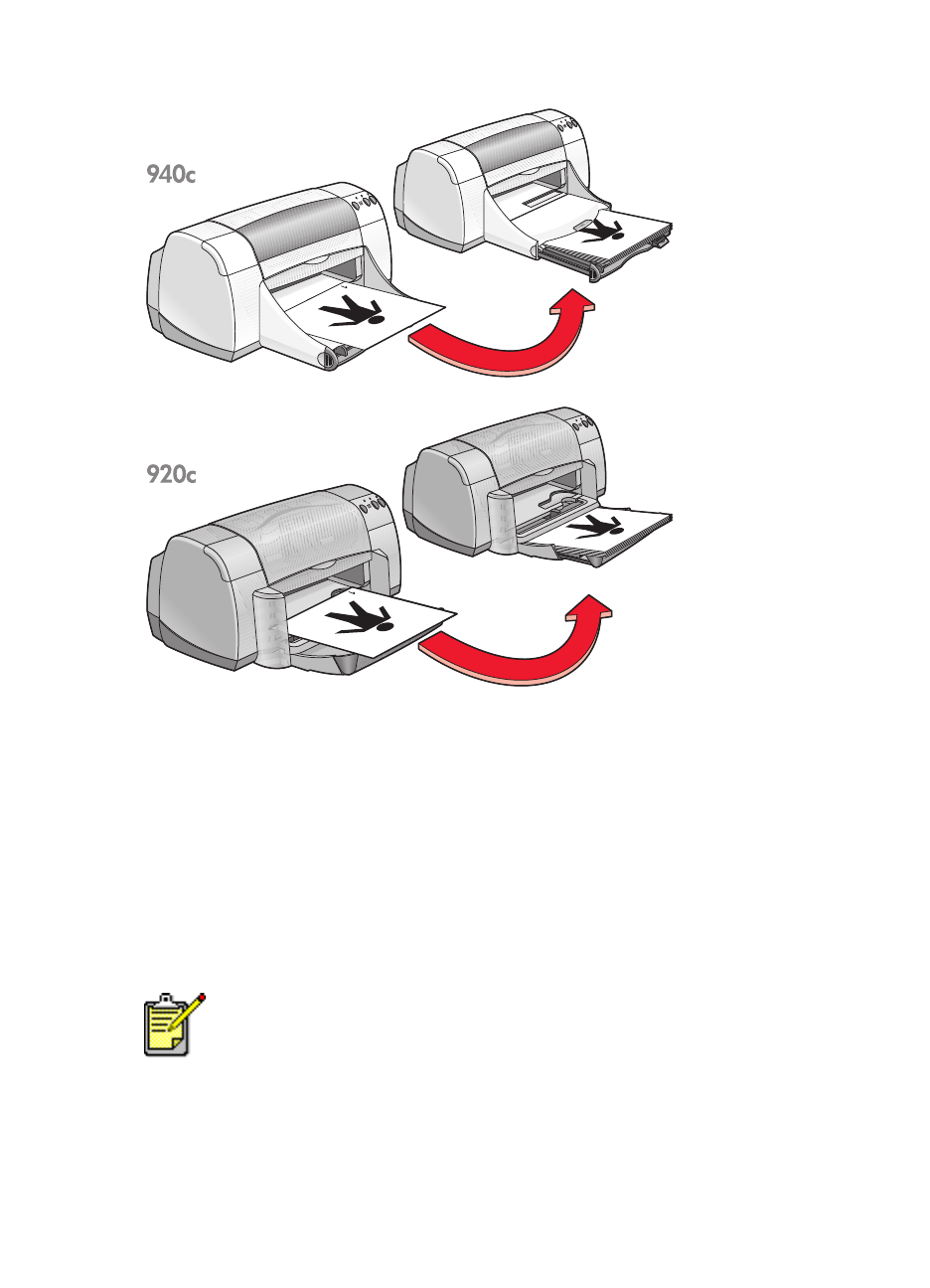 940c

920c