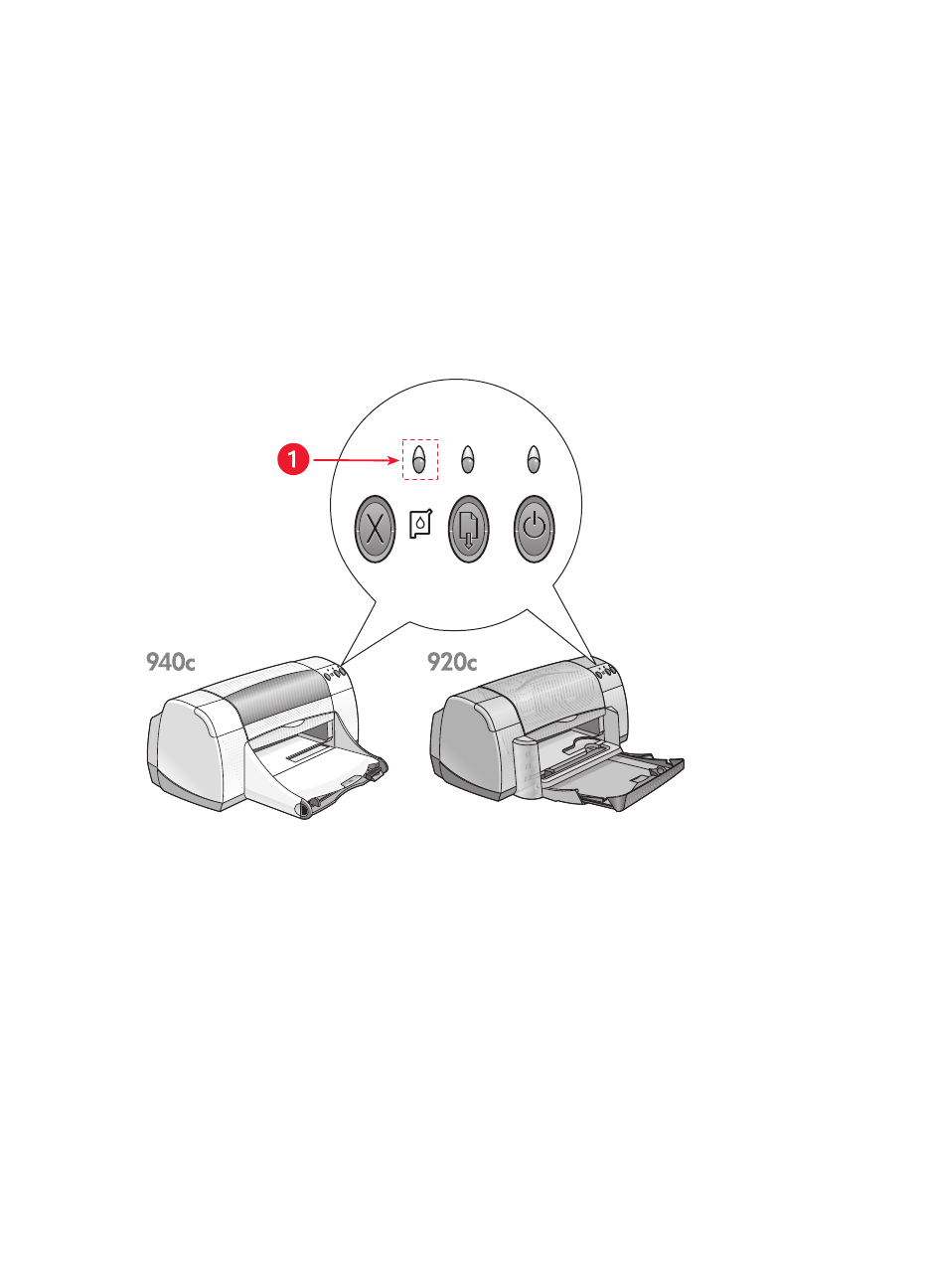 1

940c

920c