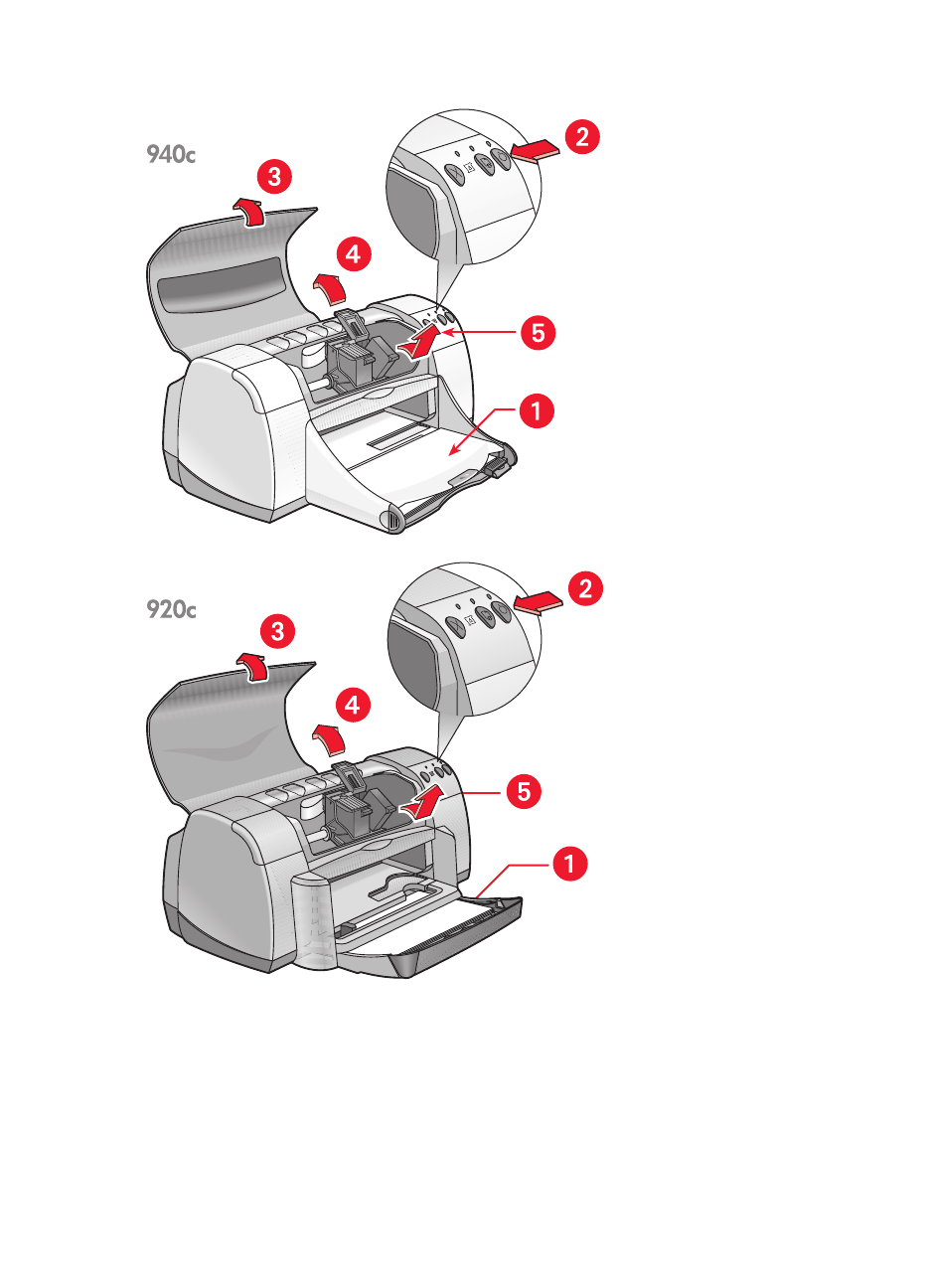 940c

2

3

4

5

1

920c

2

3

4

5

1