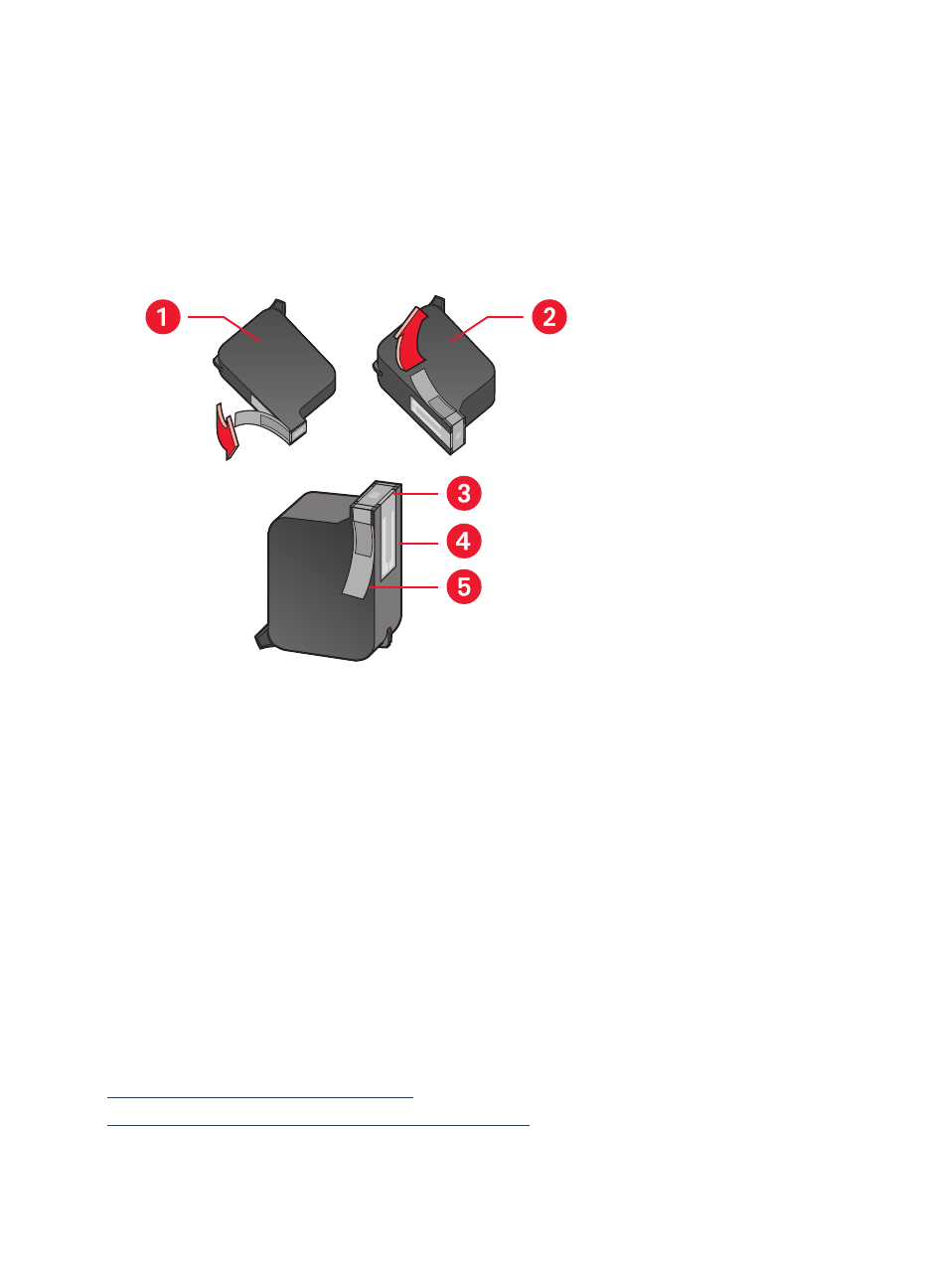 1
2
3
4
5