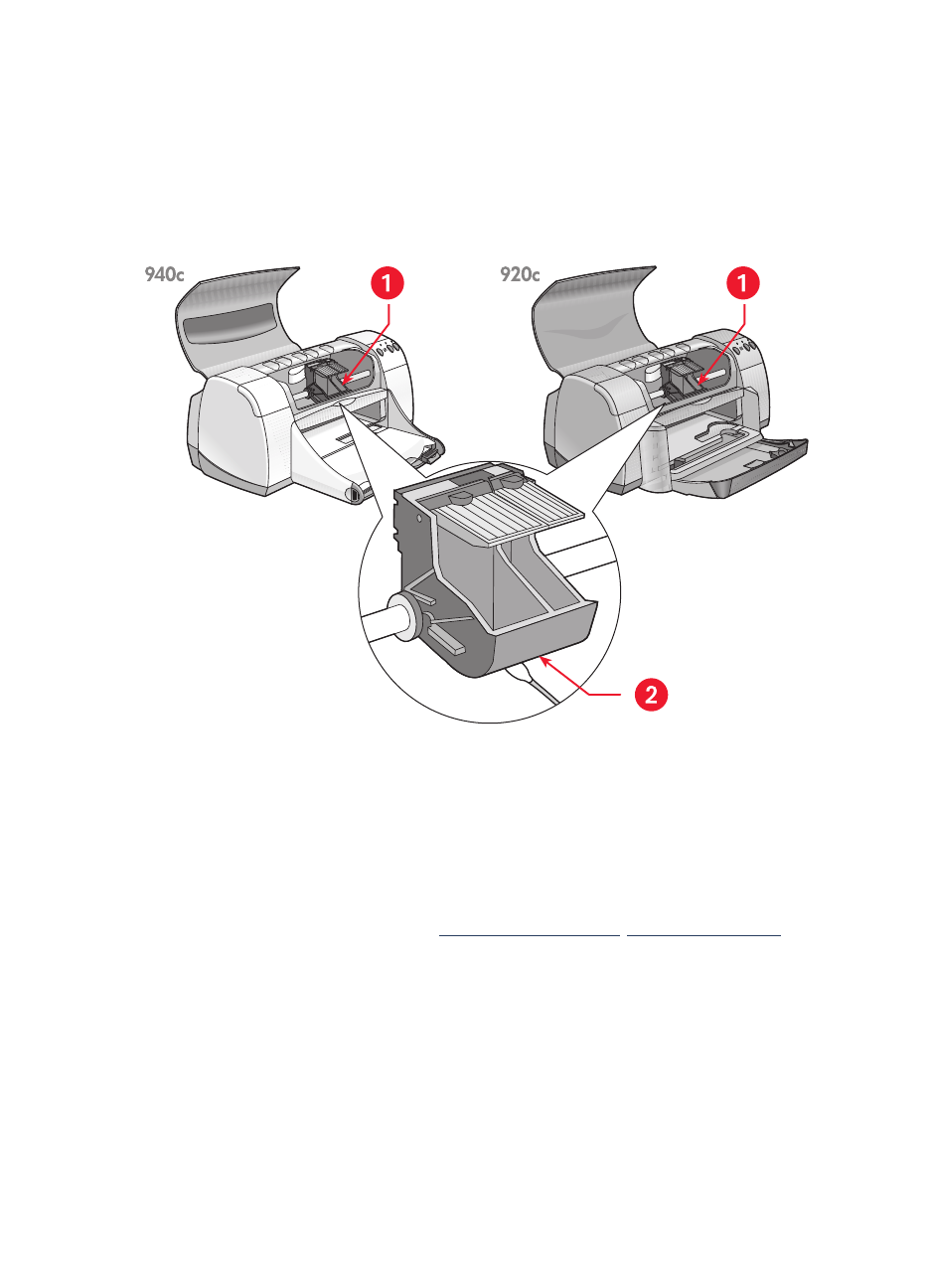 940c

1

920c

1

2