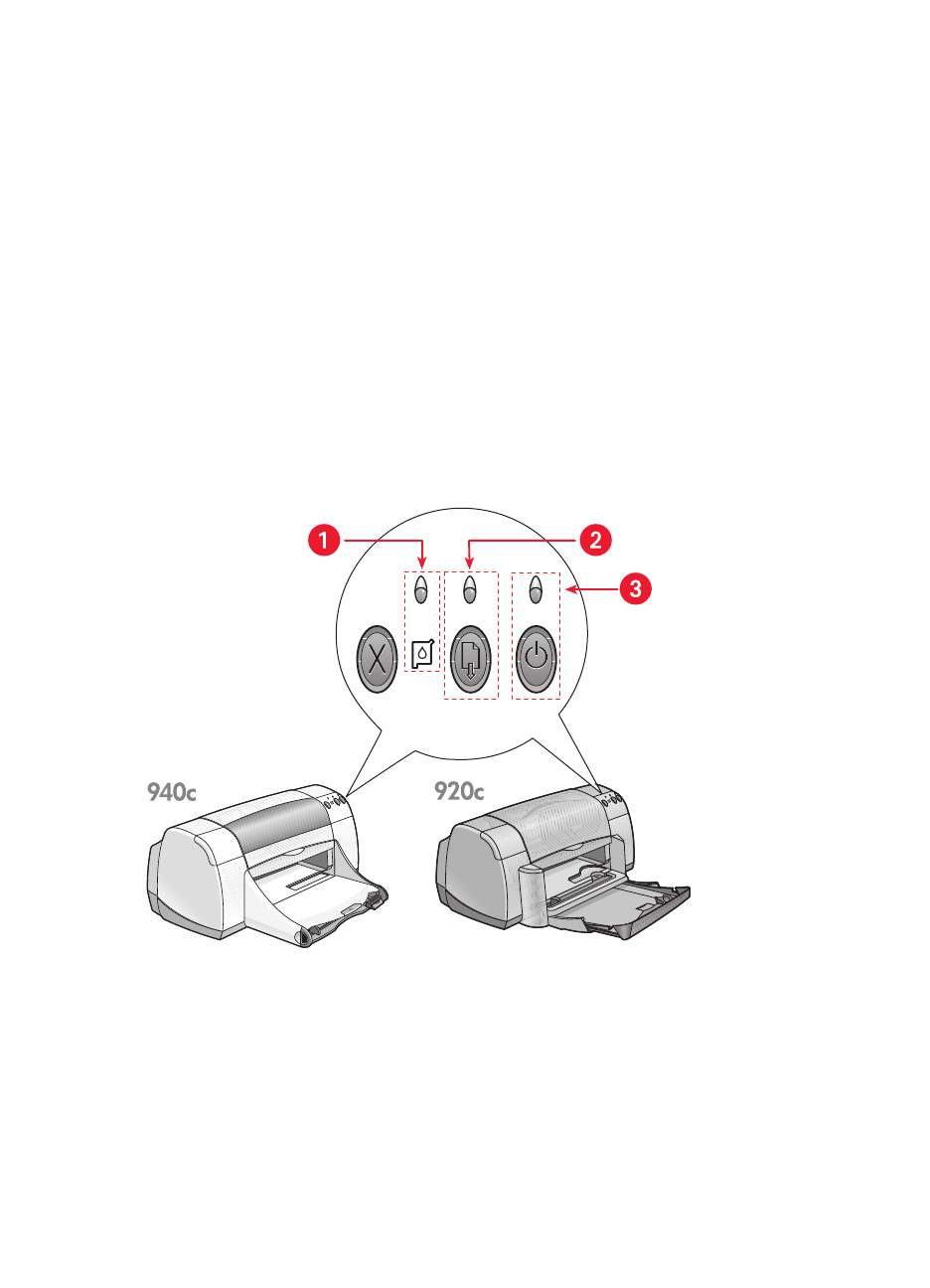 1
2
3
940c
920c