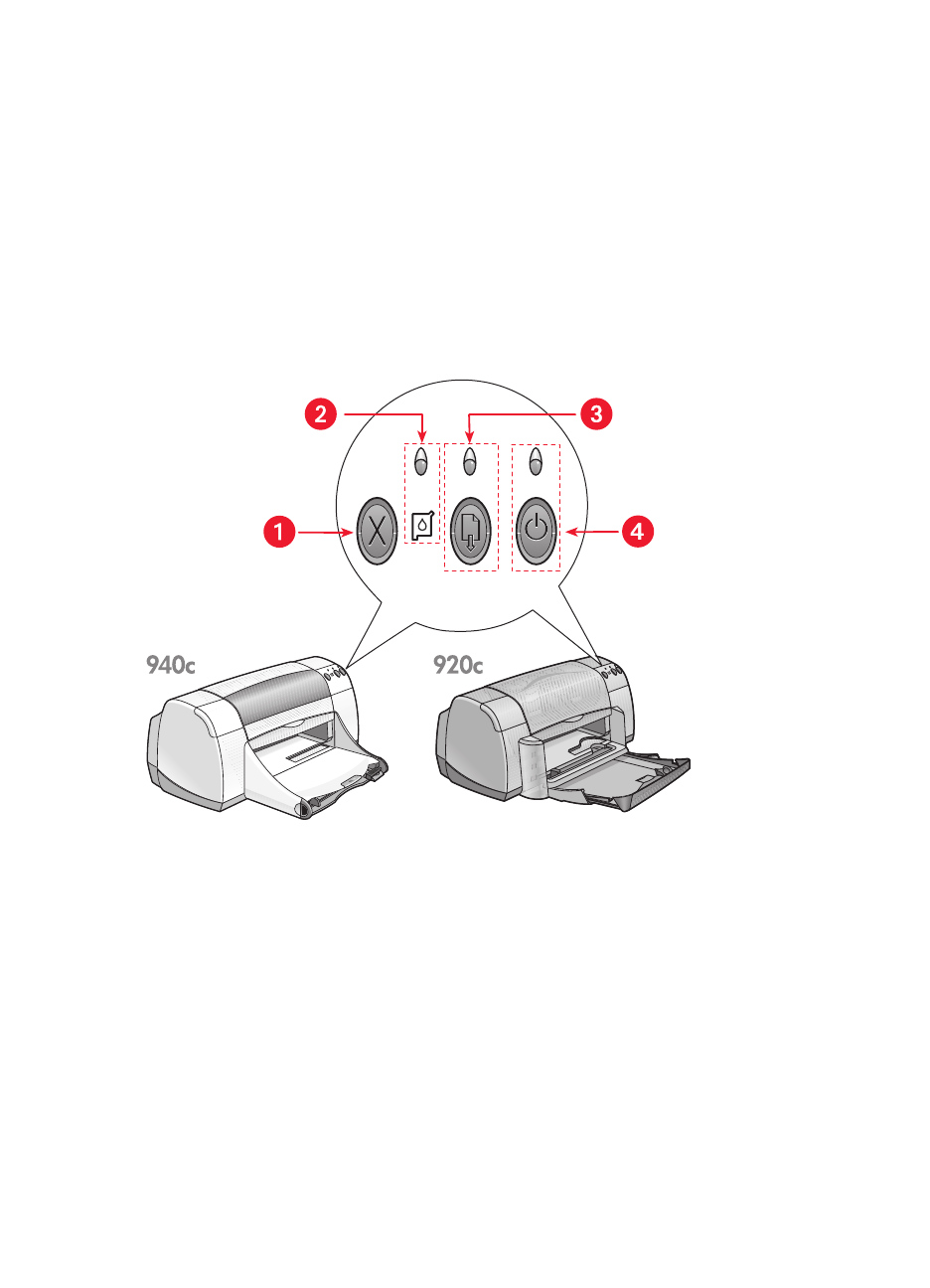 2
3
1
4
940c
920c