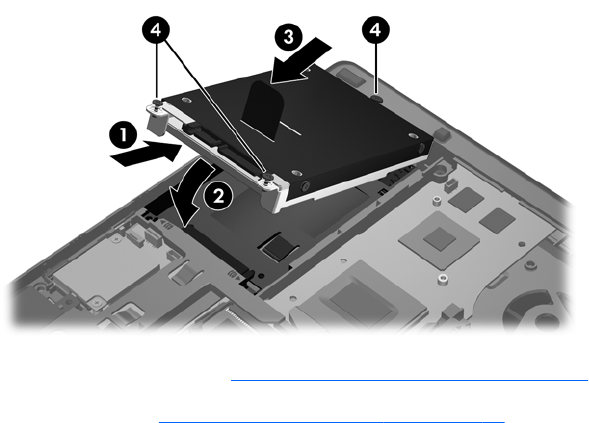 4
3
4
1
2