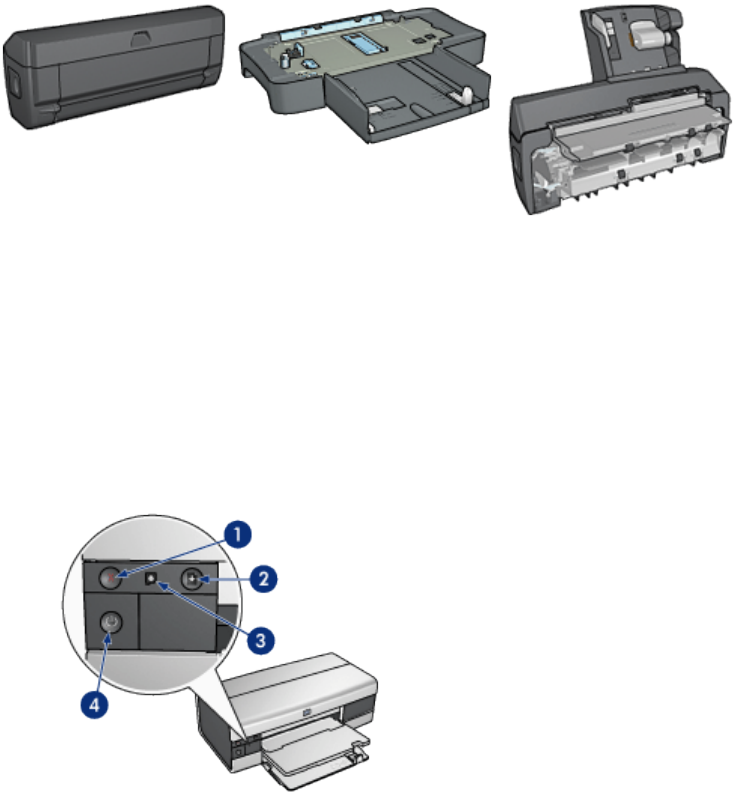 1
2
3
4