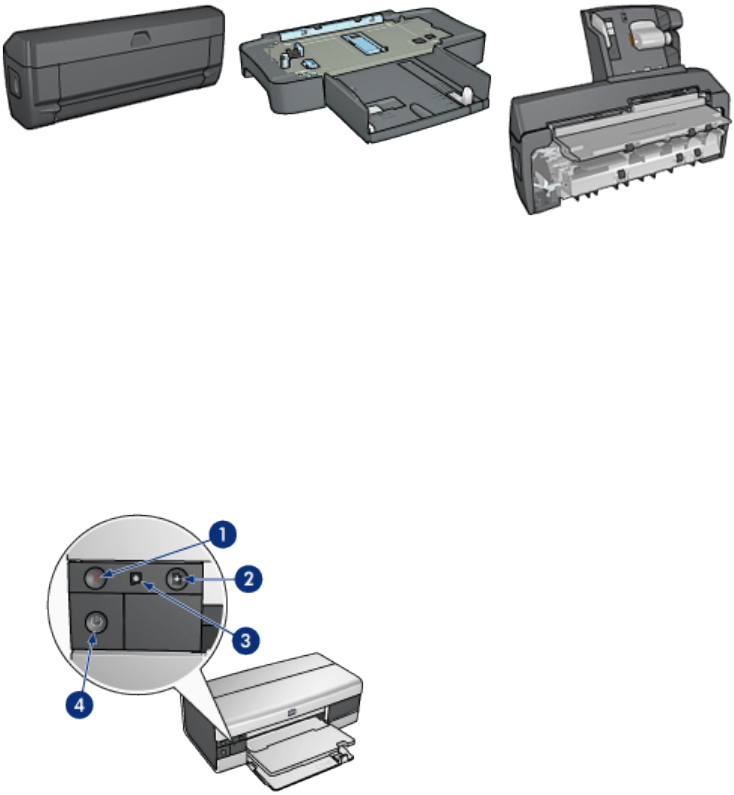 1
2
3
4