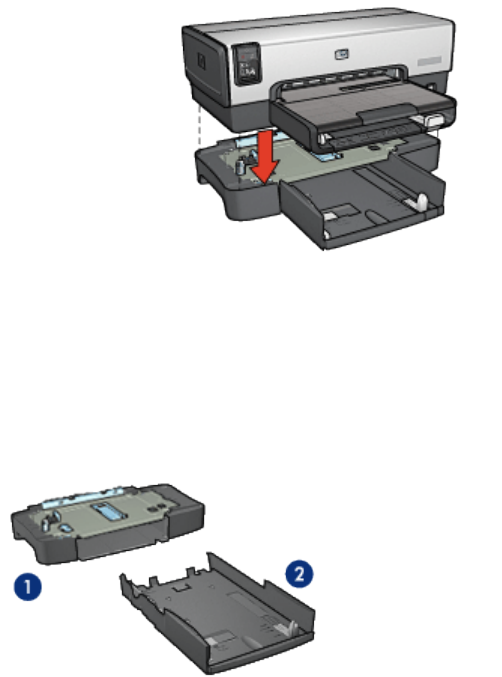 1

2