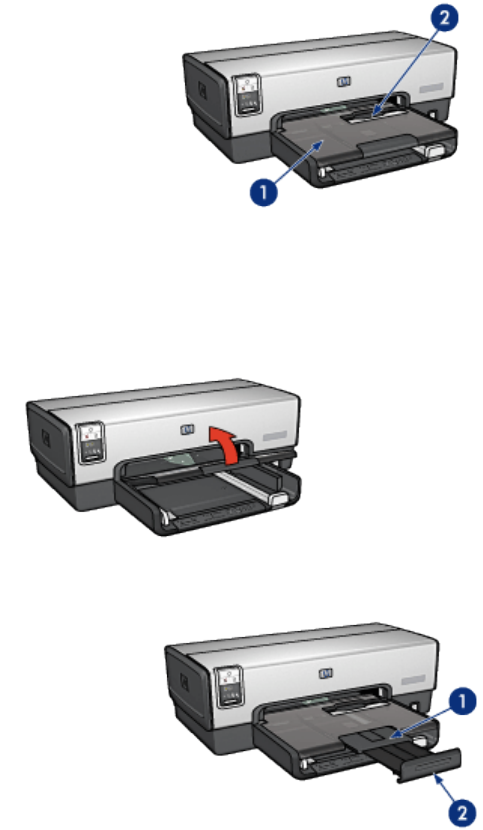 2

1

1

2