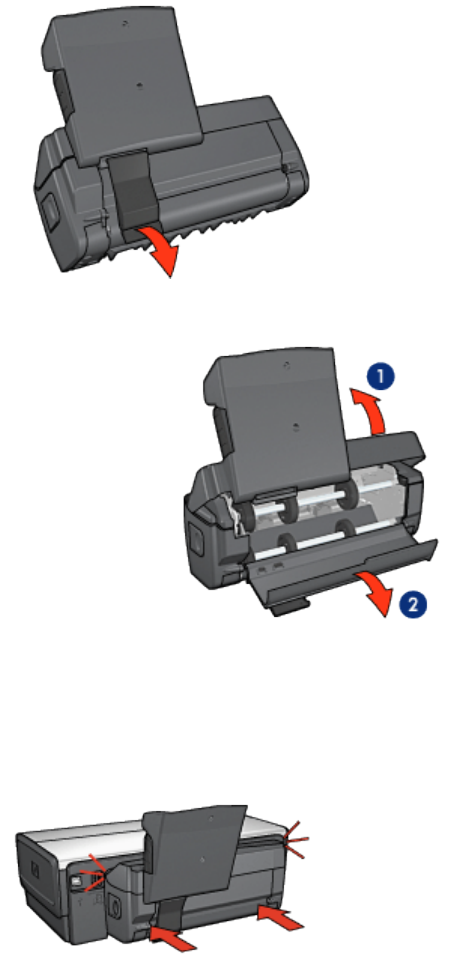 1

2