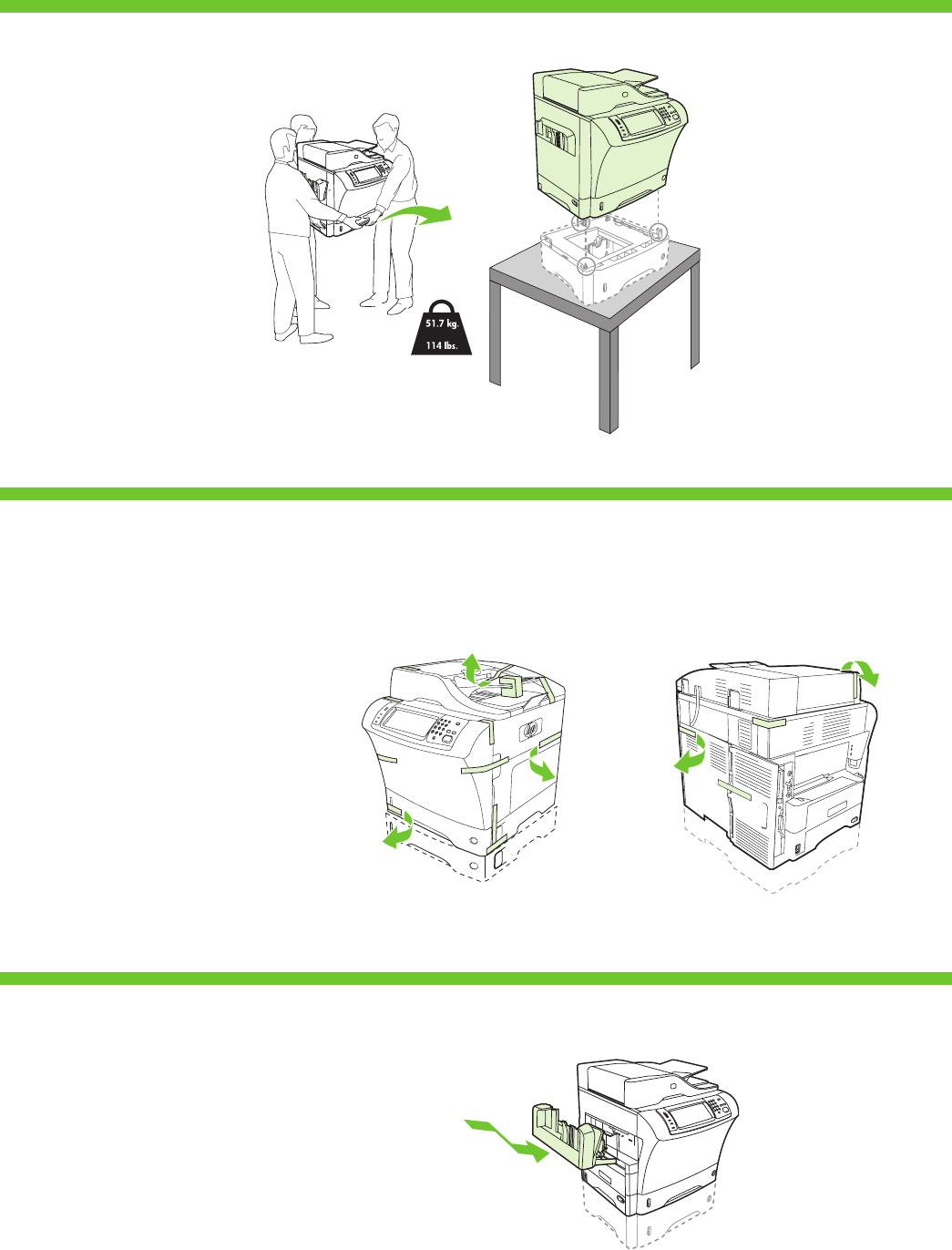 51.7 kg.
114 lbs.