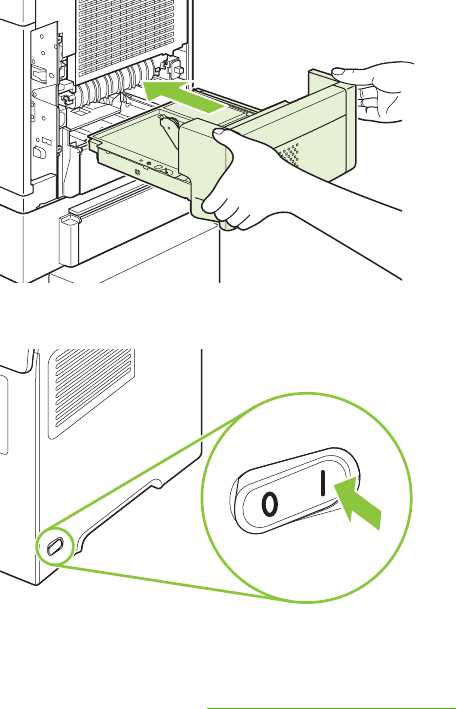 0 I